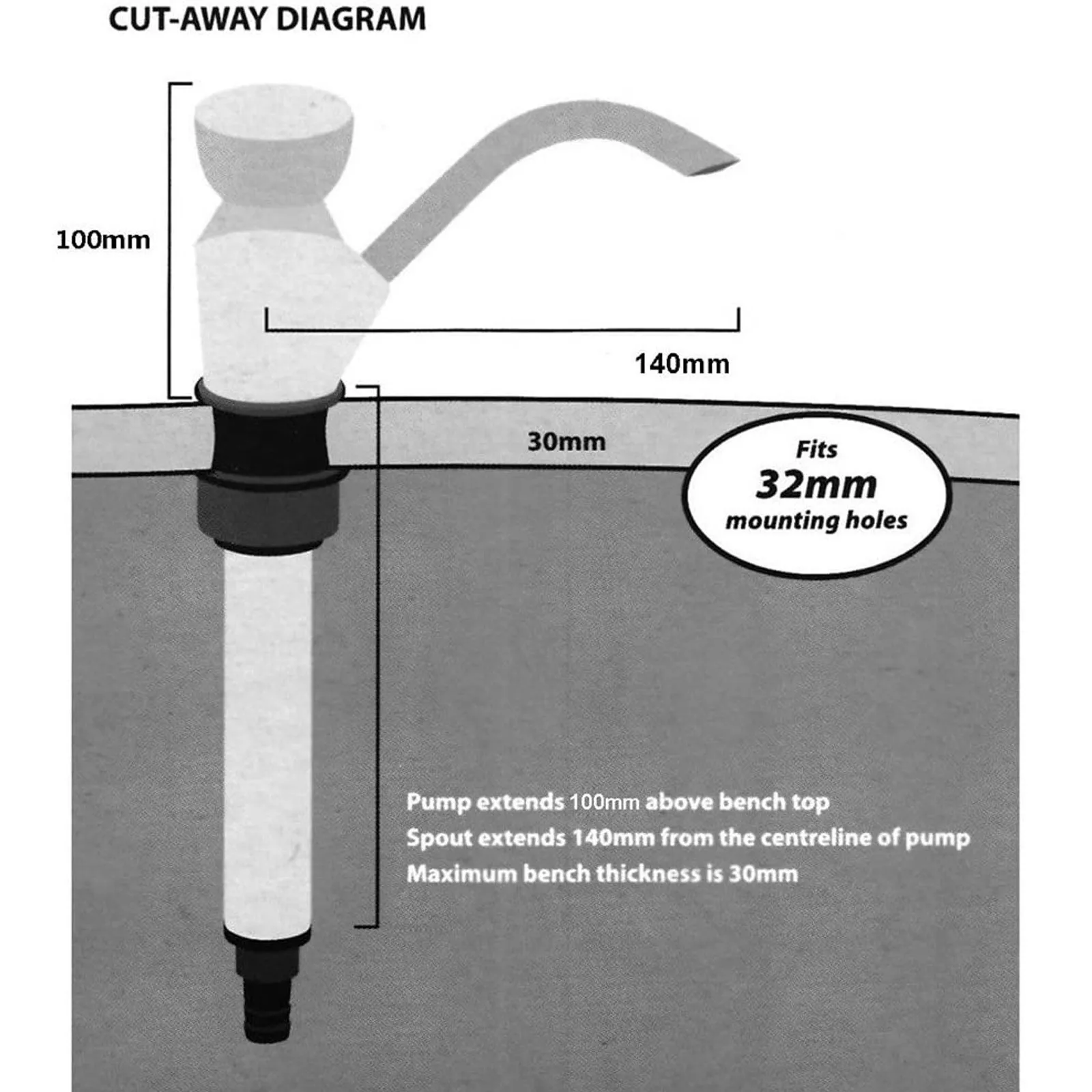 CUT-AWAY DIAGRAM

100mm

140mm

30mm

Fits
32mm
mounting holes

Pump extends 100mm above bench top
Spout extends 140mm from the centreline of pump
Maximum bench thickness is 30mm