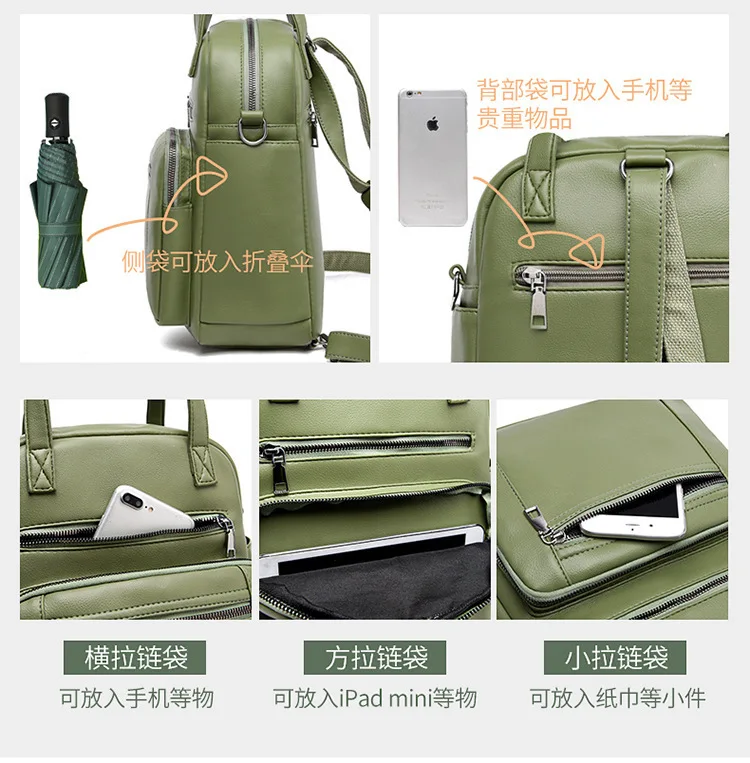 侧袋可放入折叠伞

背部袋可放入手机等贵重物品

横拉链袋
可放入手机等物

方拉链袋
可放入iPad mini等物

小拉链袋
可放入纸巾等小件