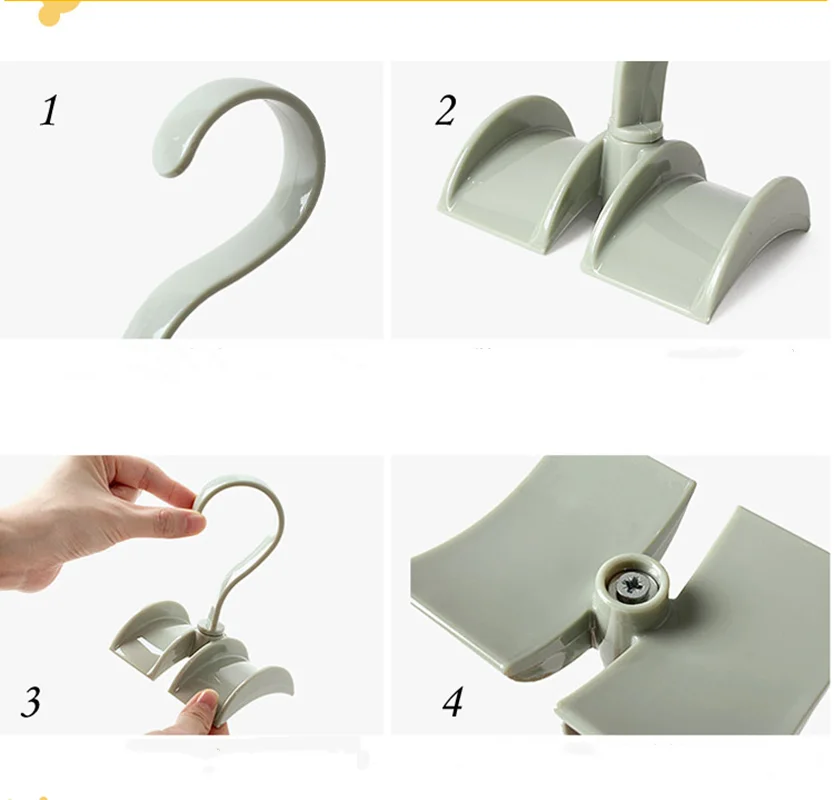 1

2

3

4