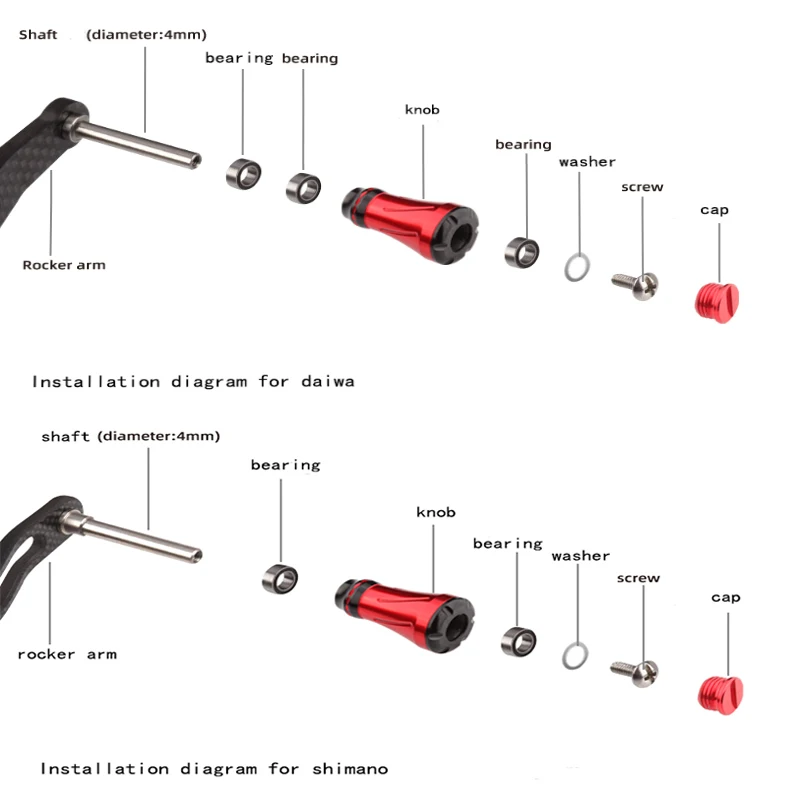 Shaft (diameter:4mm)

bearing bearing

knob

bearing

washer

screw

cap

Rocker arm

Installation diagram for daiwa

shaft (diameter:4mm)

bearing

knob

bearing

washer

screw

cap

rocker arm

Installation diagram for shimano