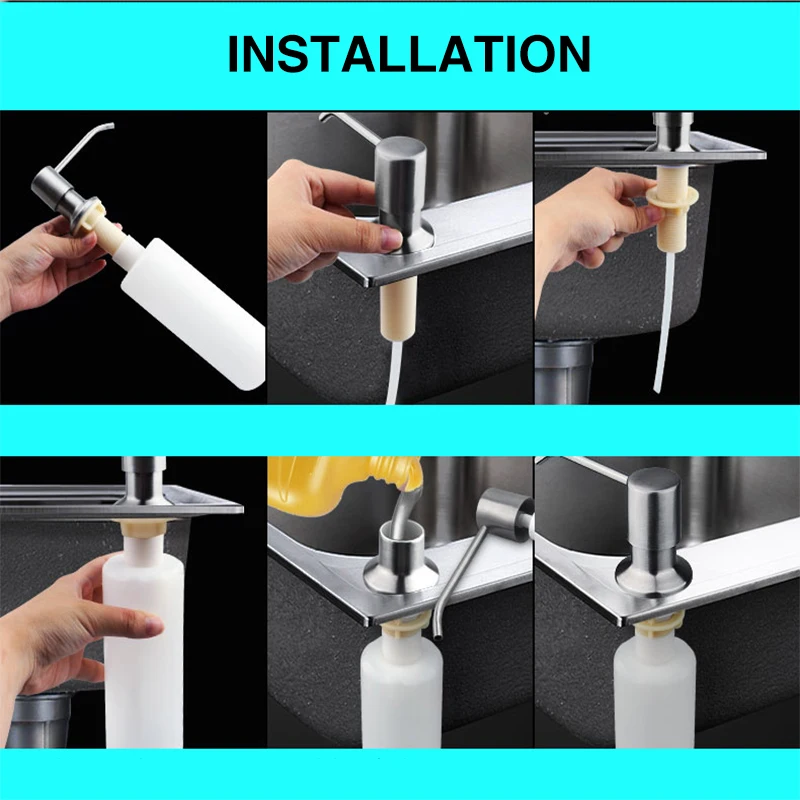 INSTALLATION