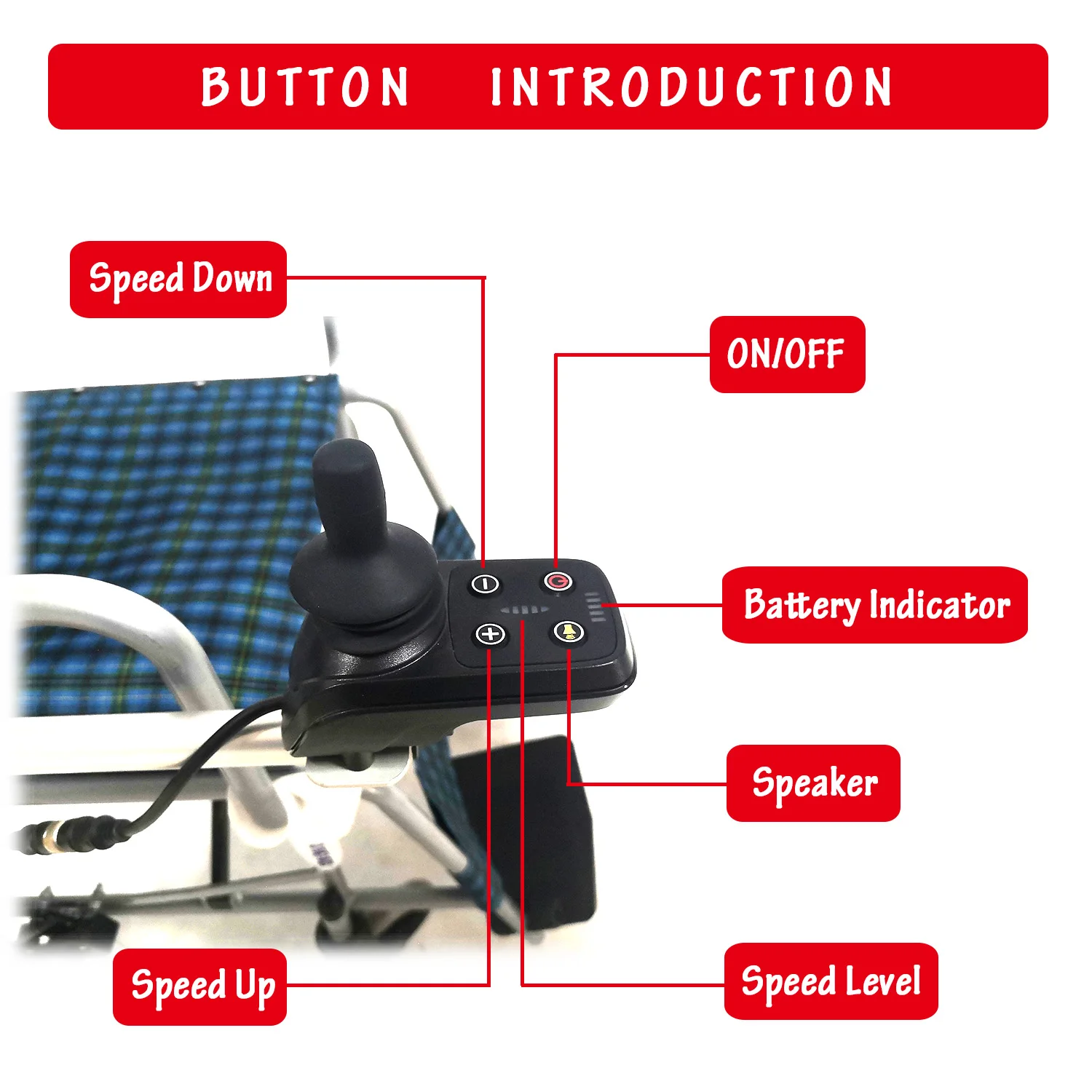 BUTTON INTRODUCTION

Speed Down

ON/OFF

Battery Indicator

Speaker

Speed Up

Speed Level