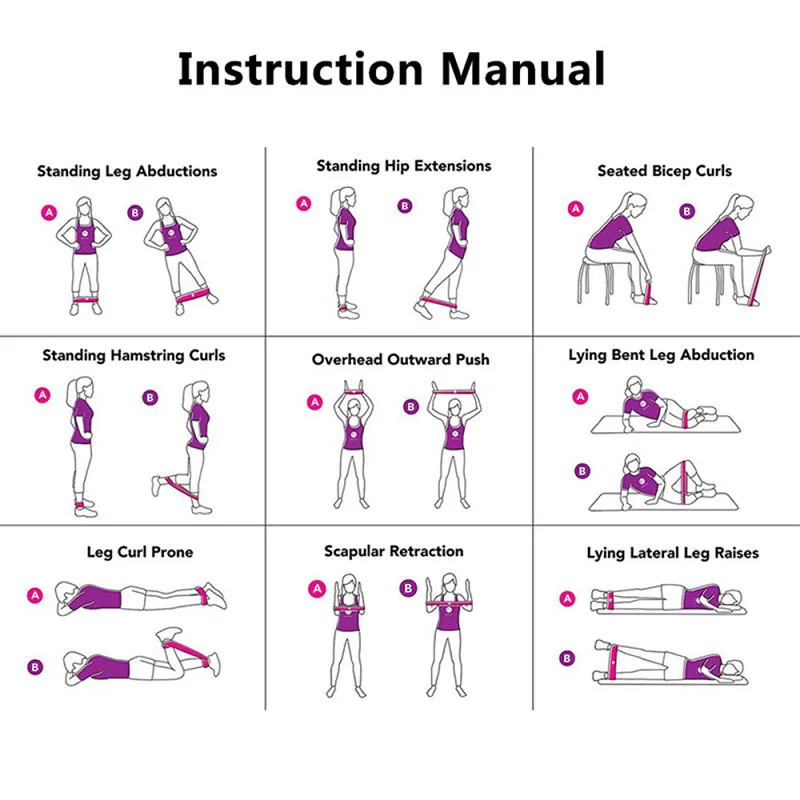 Instruction Manual

Standing Leg Abductions

A B

Standing Hip Extensions

A B

Seated Bicep Curls

A B

Standing Hamstring Curls

A B

Overhead Outward Push

A B

Lying Bent Leg Abduction

A

B

Leg Curl Prone

A

B

Scapular Retraction

A B

Lying Lateral Leg Raises

A

B