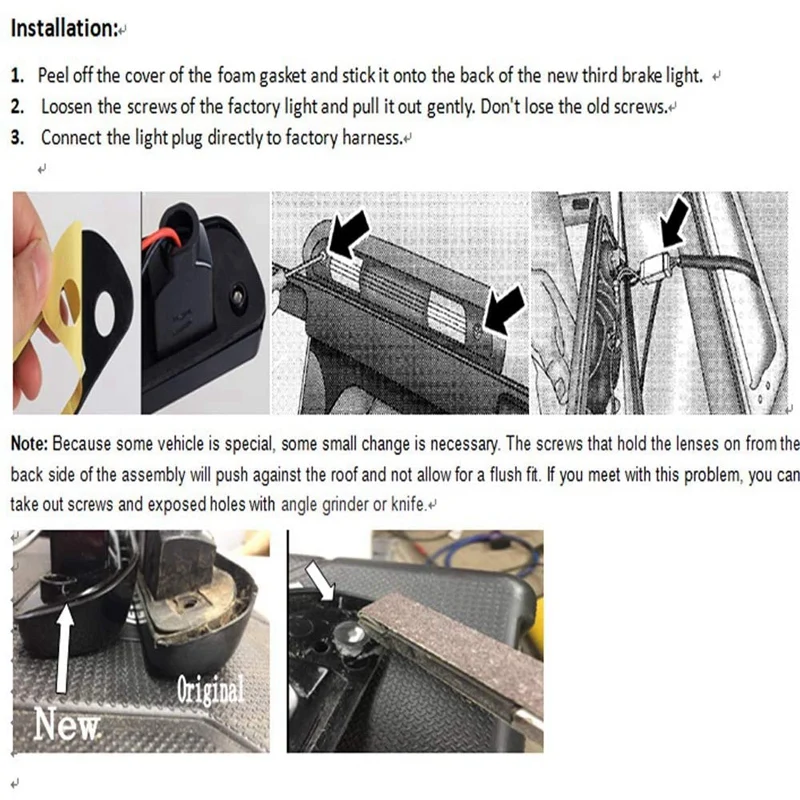 Installation:

1. Peel off the cover of the foam gasket and stick it onto the back of the new third brake light.
2. Loosen the screws of the factory light and pull it out gently. Don't lose the old screws.
3. Connect the light plug directly to factory harness.

Note: Because some vehicle is special, some small change is necessary. The screws that hold the lenses on from the back side of the assembly will push against the roof and not allow for a flush fit. If you meet with this problem, you can take out screws and exposed holes with angle grinder or knife.

Original
New