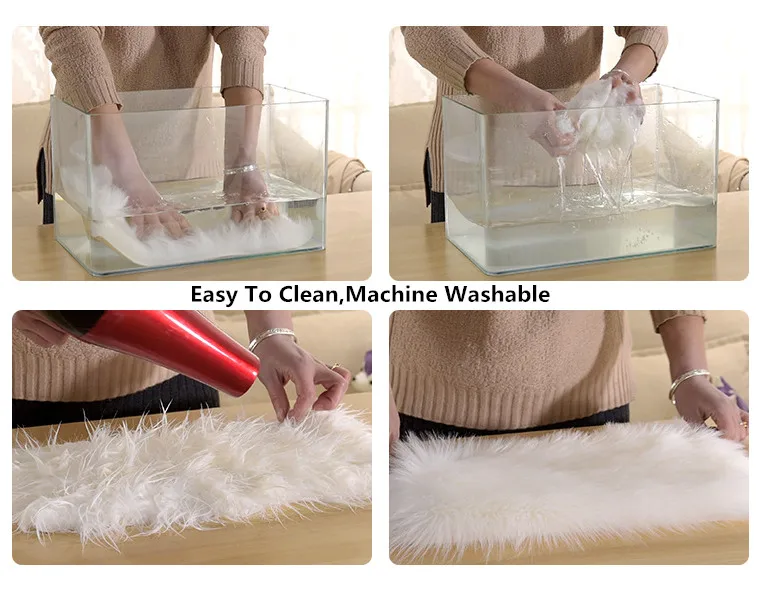 Easy To Clean,Machine Washable