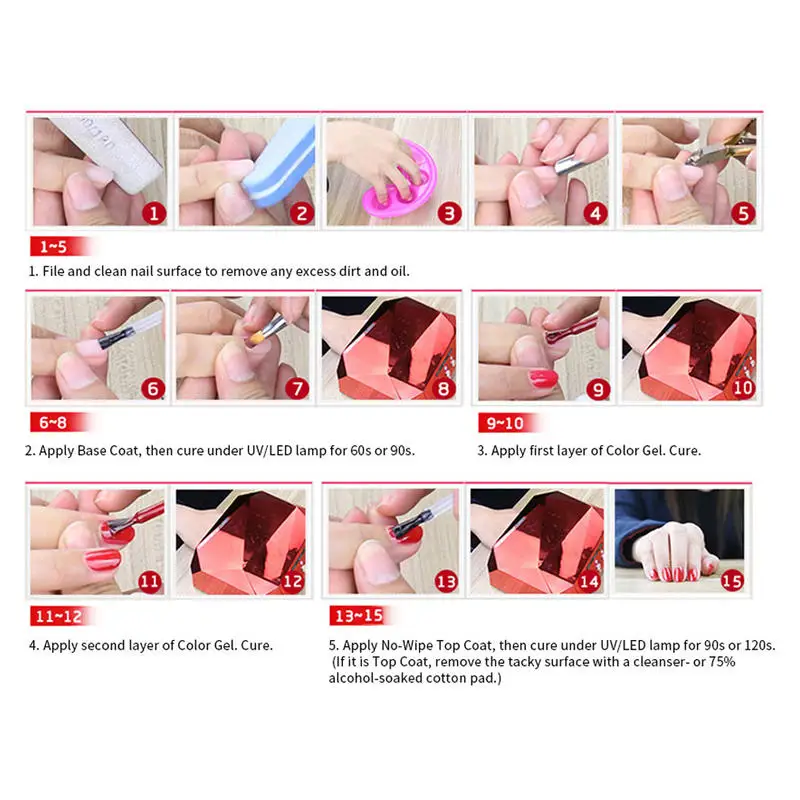 1 2 3 4 5

1~5

1. File and clean nail surface to remove any excess dirt and oil.

6 7 8

6~8

2. Apply Base Coat, then cure under UV/LED lamp for 60s or 90s.

9 10

9~10

3. Apply first layer of Color Gel. Cure.

11 12

11~12

4. Apply second layer of Color Gel. Cure.

13 14 15

13~15

5. Apply No-Wipe Top Coat, then cure under UV/LED lamp for 90s or 120s. (If it is Top Coat, remove the tacky surface with a cleanser- or 75% alcohol-soaked cotton pad.)