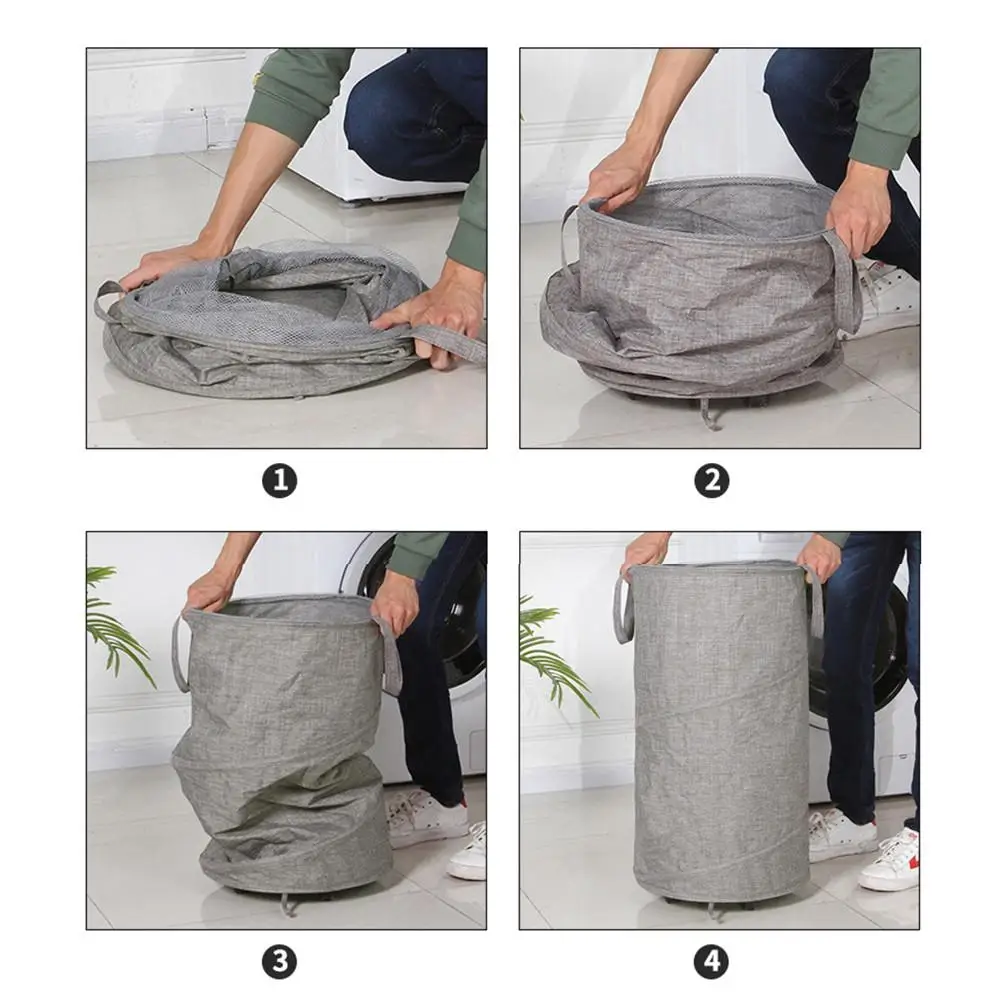 1

2

3

4