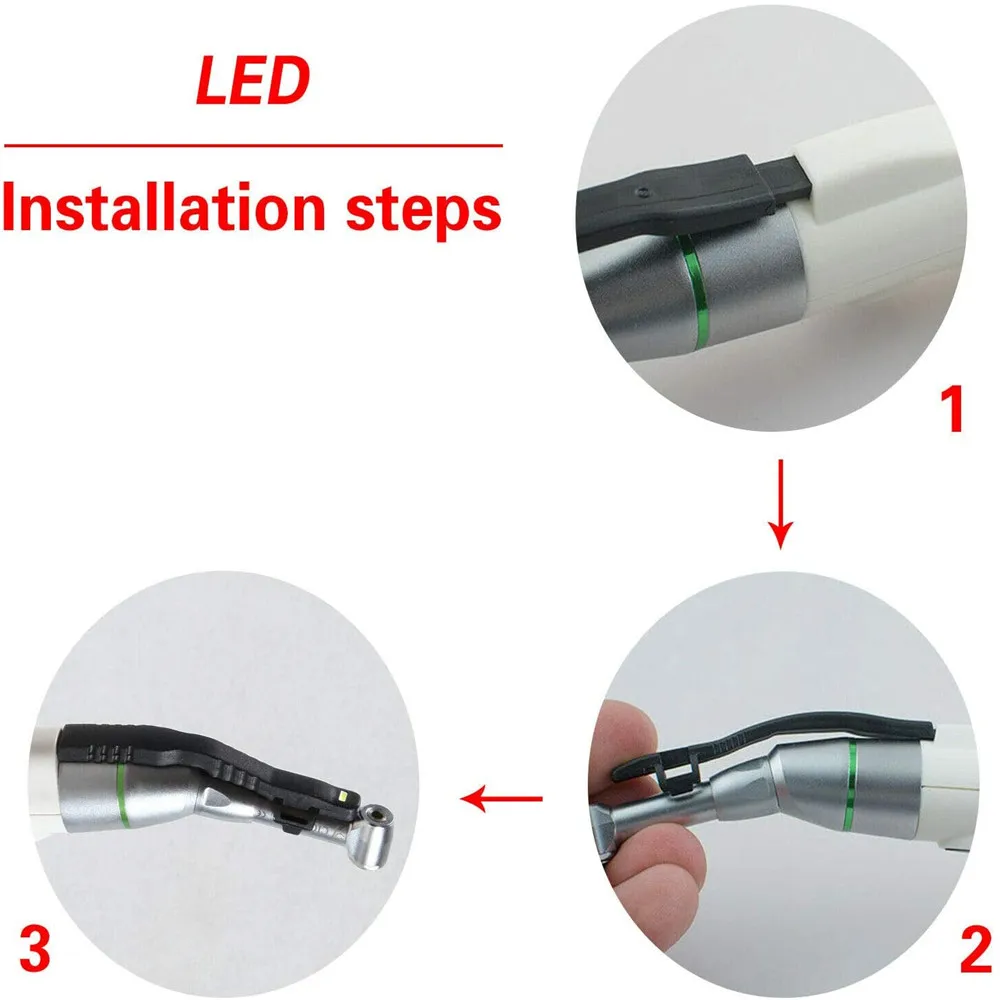 LED

Installation steps

1

2

3