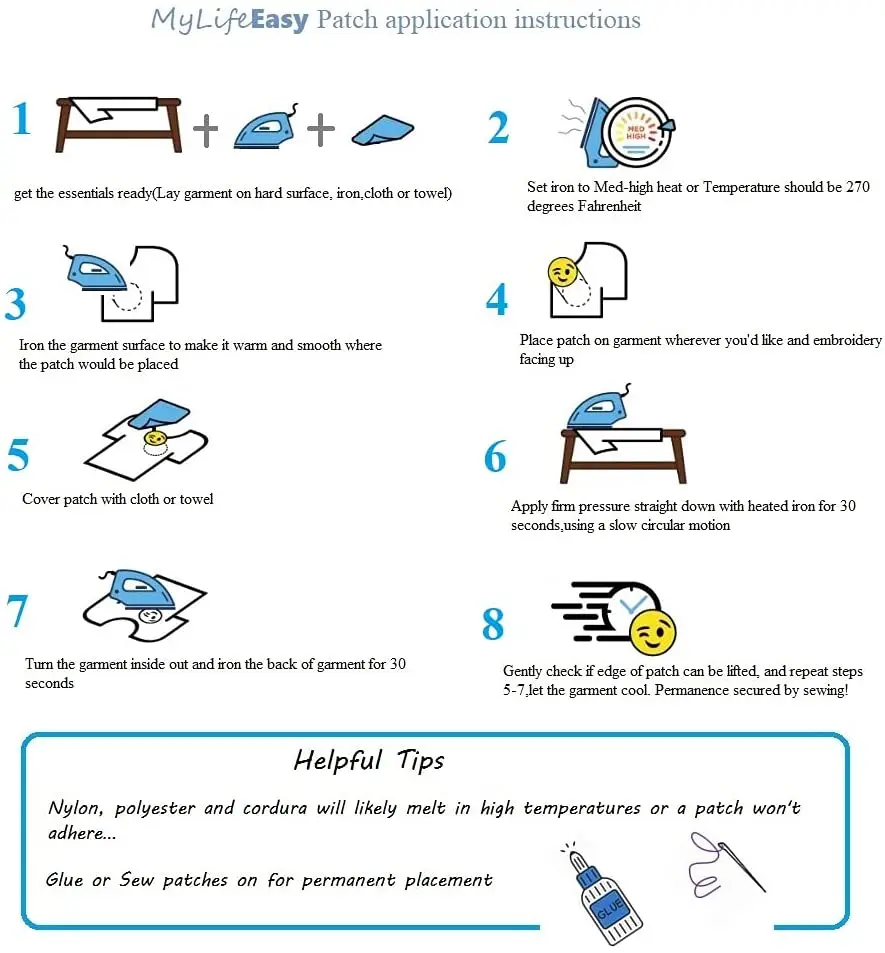 MyLifeEasy Patch application instructions

1

get the essentials ready(Lay garment on hard surface, iron,cloth or towel)

2

MED HIGH

Set iron to Med-high heat or Temperature should be 270 degrees Fahrenheit

3

Iron the garment surface to make it warm and smooth where the patch would be placed

4

Place patch on garment wherever you'd like and embroidery facing up

5

Cover patch with cloth or towel

6

Apply firm pressure straight down with heated iron for 30 seconds,using a slow circular motion

7

Turn the garment inside out and iron the back of garment for 30 seconds

8

Gently check if edge of patch can be lifted, and repeat steps 5-7,let the garment cool. Permanence secured by sewing!

Helpful Tips

Nylon, polyester and cordura will likely melt in high temperatures or a patch won't adhere...

Glue or Sew patches on for permanent placement

GLUE