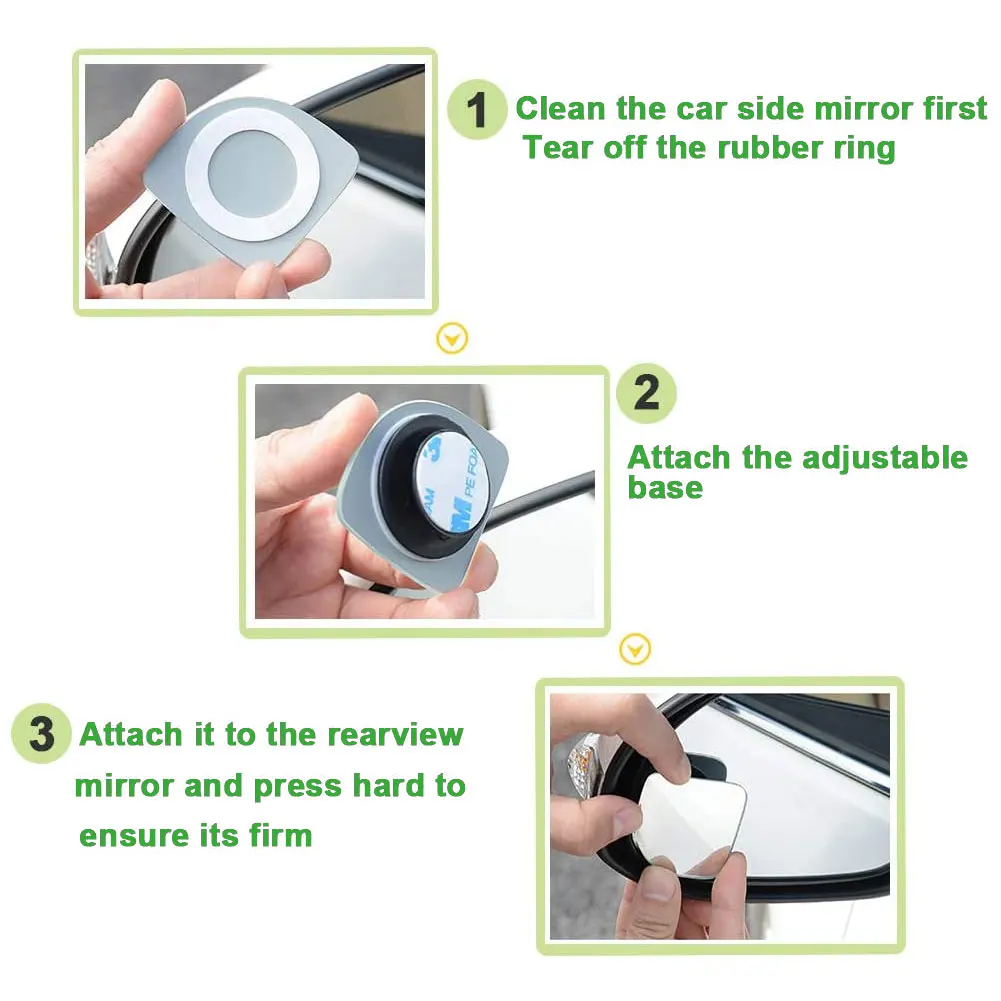 1 Clean the car side mirror first
Tear off the rubber ring

3M PE FOAM

2
Attach the adjustable base

3 Attach it to the rearview mirror and press hard to ensure its firm