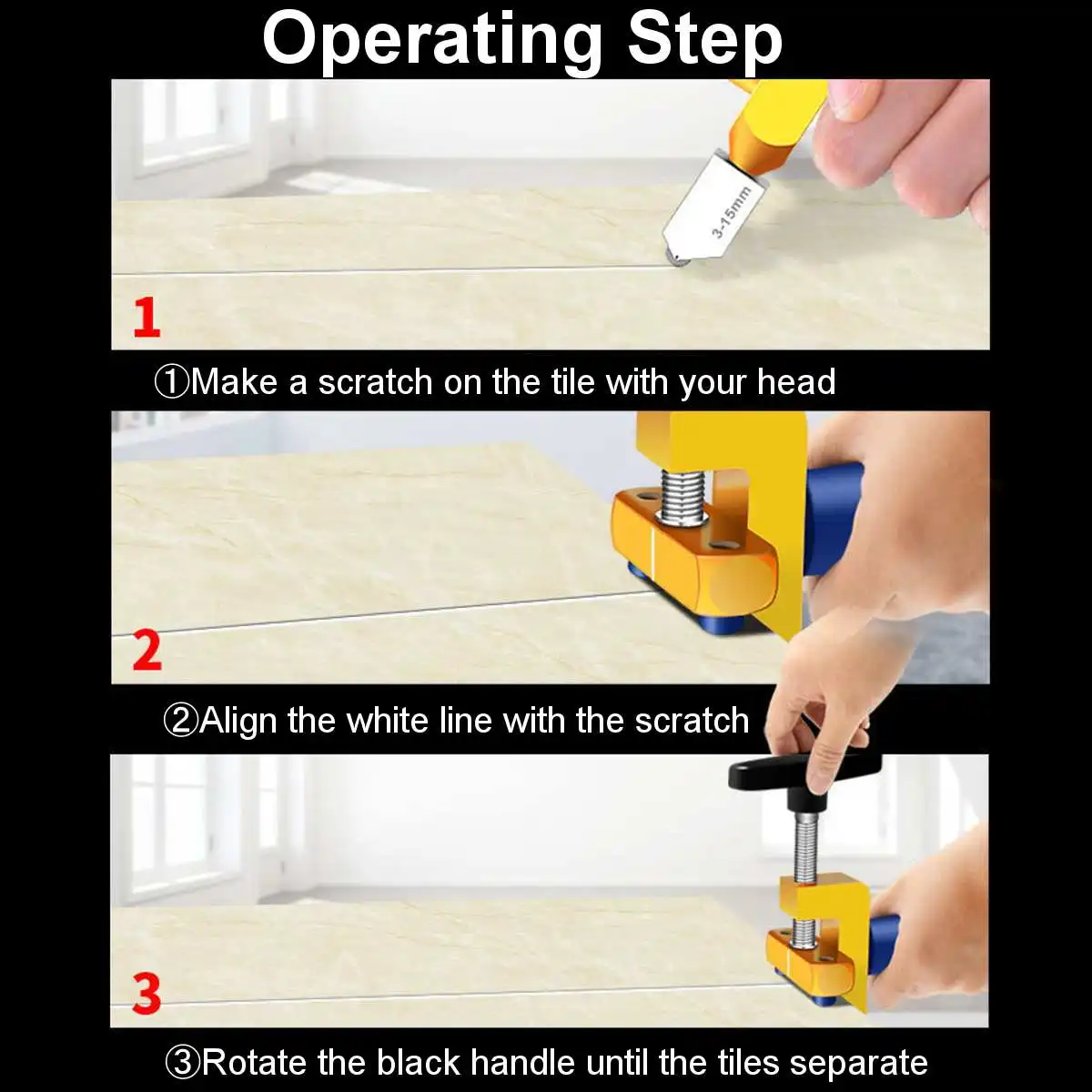 Operating Step

3-15mm

1

①Make a scratch on the tile with your head

2

②Align the white line with the scratch

3

③Rotate the black handle until the tiles separate