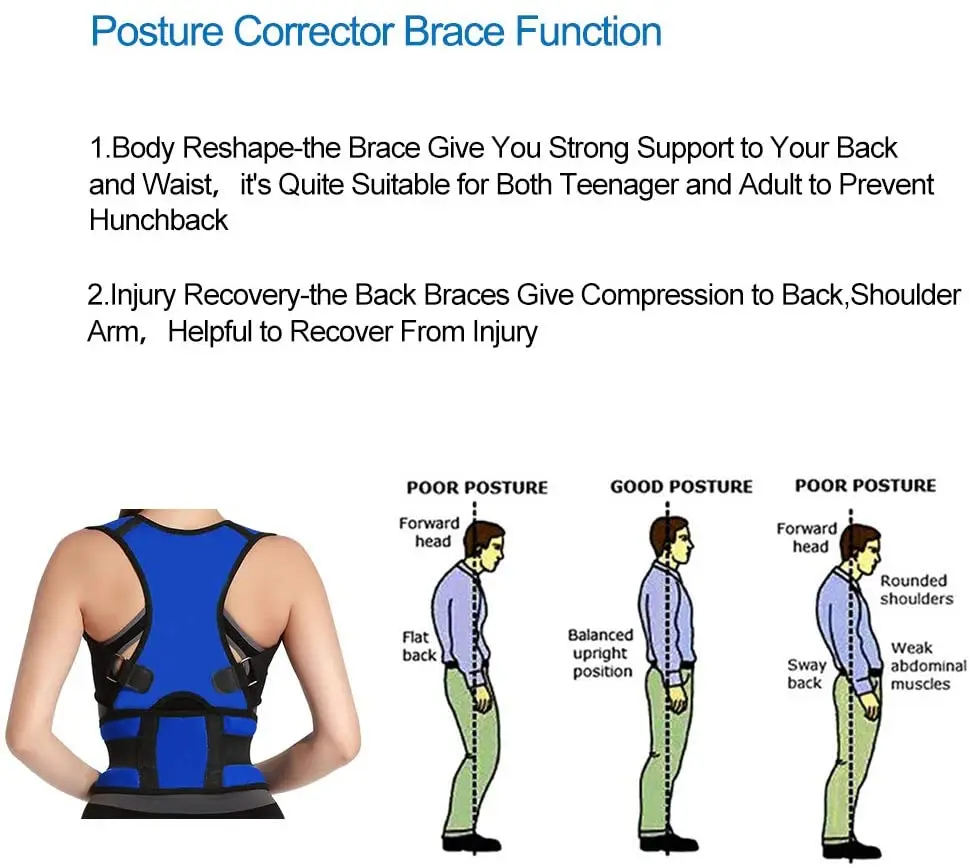 Posture Corrector Brace Function

1.Body Reshape-the Brace Give You Strong Support to Your Back and Waist, it's Quite Suitable for Both Teenager and Adult to Prevent Hunchback

2.Injury Recovery-the Back Braces Give Compression to Back,Shoulder Arm, Helpful to Recover From Injury

POOR POSTURE

Forward head

Flat back

GOOD POSTURE

Balanced upright position

POOR POSTURE

Forward head

Rounded shoulders

Sway back

Weak abdominal muscles