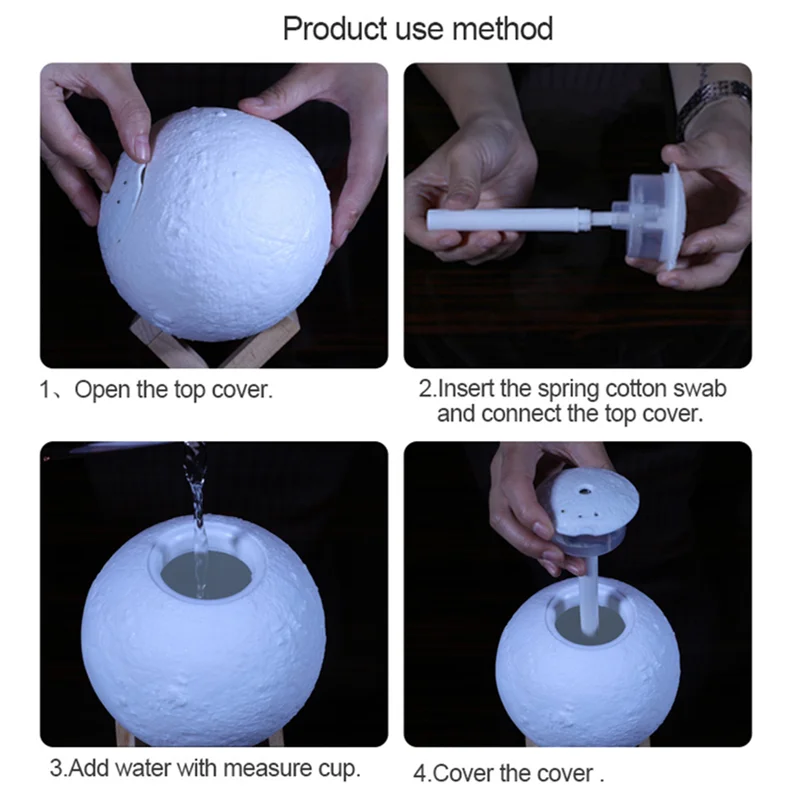 Product use method

1、Open the top cover.

2.Insert the spring cotton swab and connect the top cover.

3.Add water with measure cup.

4.Cover the cover .