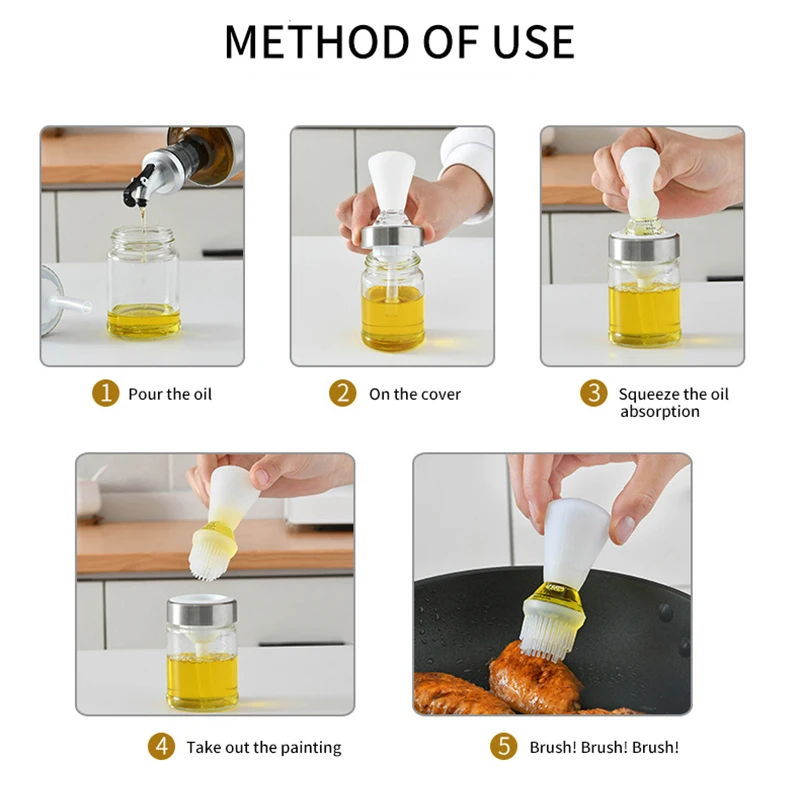 METHOD OF USE

1 Pour the oil

2 On the cover

3 Squeeze the oil absorption

4 Take out the painting

5 Brush! Brush! Brush!