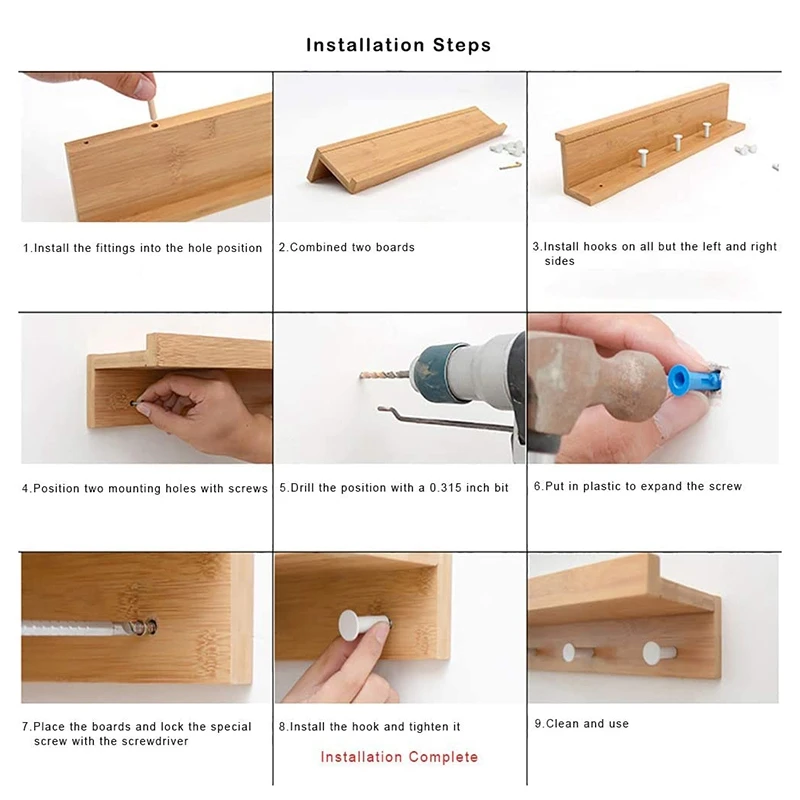 Installation Steps

1.Install the fittings into the hole position

2.Combined two boards

3.Install hooks on all but the left and right sides

4.Position two mounting holes with screws

5.Drill the position with a 0.315 inch bit

6.Put in plastic to expand the screw

7.Place the boards and lock the special screw with the screwdriver

8.Install the hook and tighten it

9.Clean and use

Installation Complete