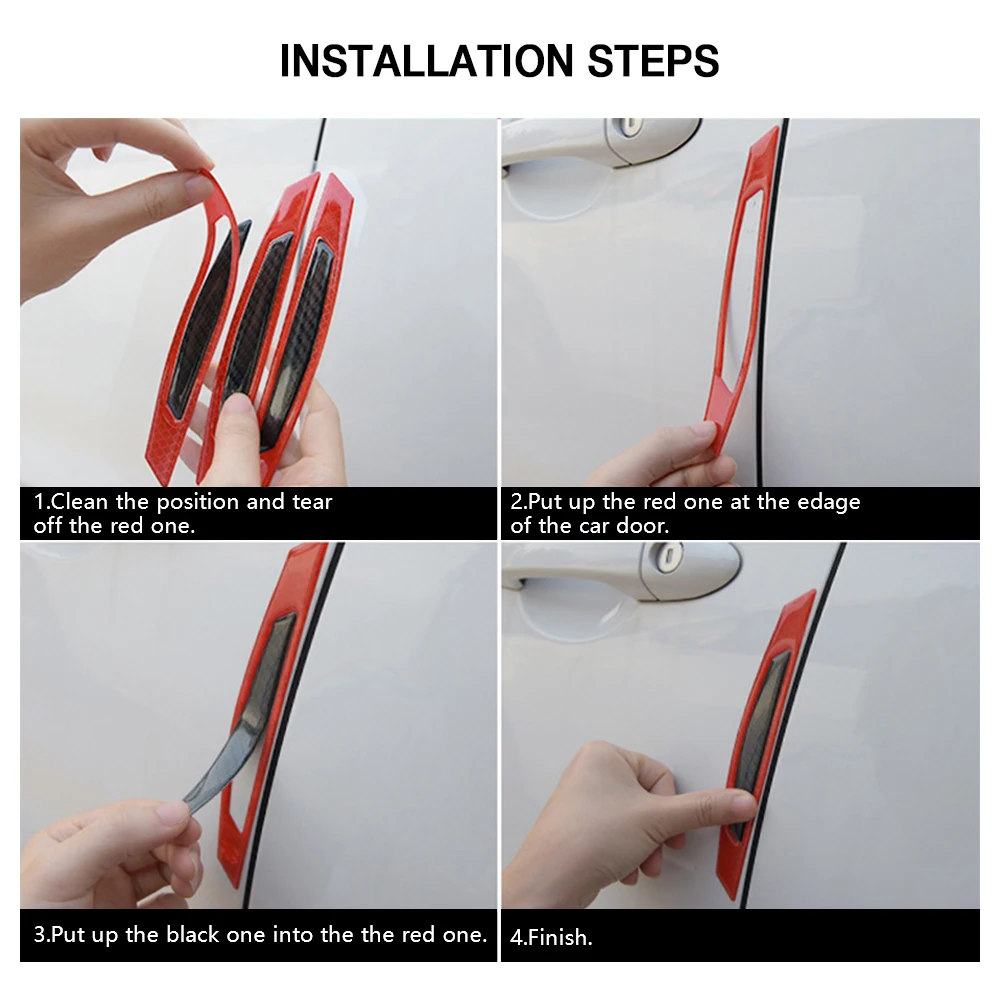 INSTALLATION STEPS

1.Clean the position and tear off the red one.

2.Put up the red one at the edage of the car door.

3.Put up the black one into the the red one.

4.Finish.