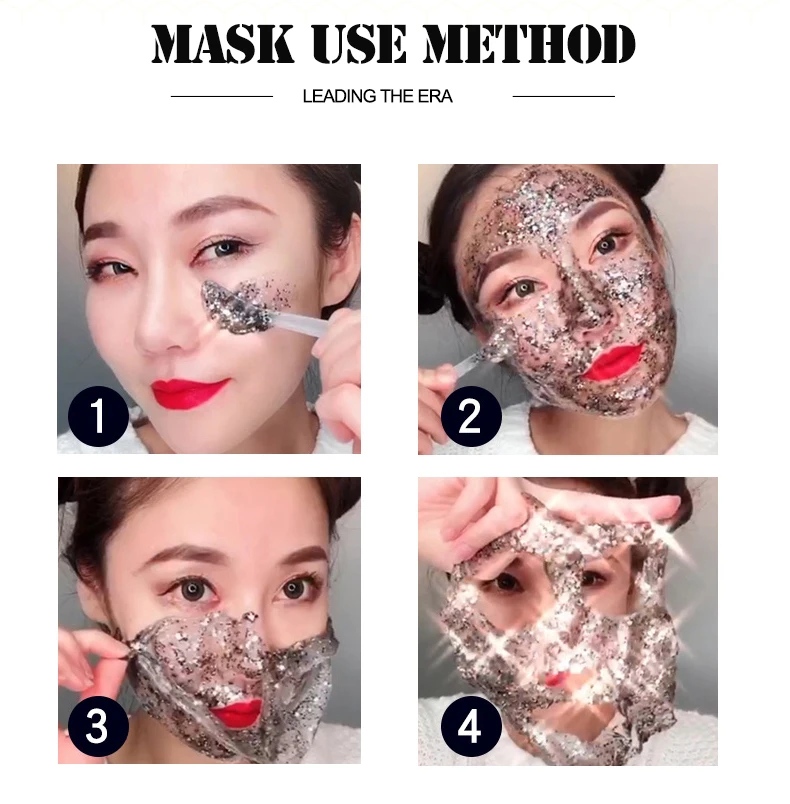 MASK USE METHOD

LEADING THE ERA

1

2

3

4