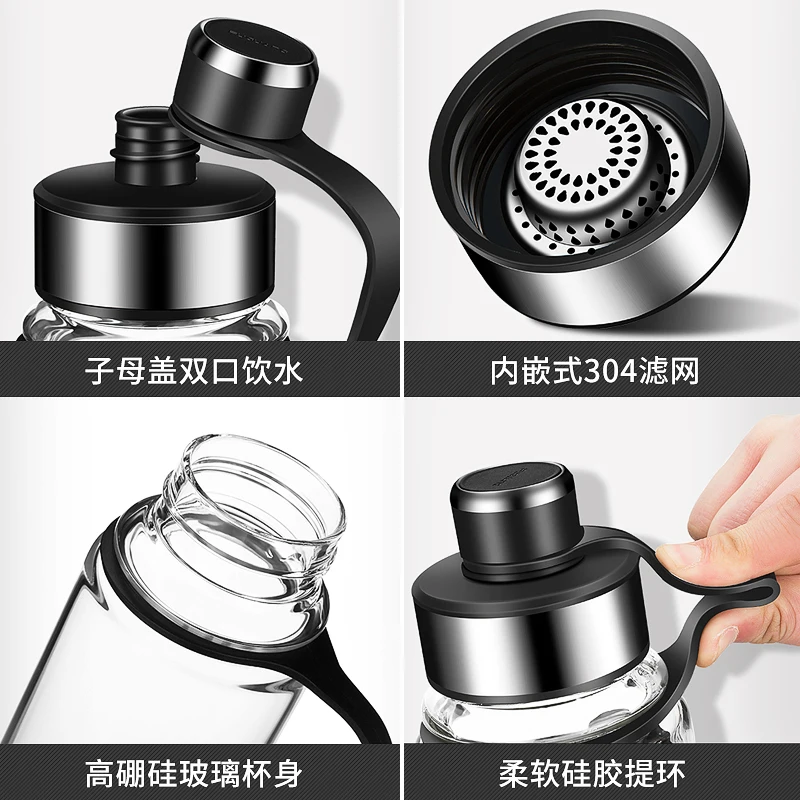 子母盖双口饮水

内嵌式304滤网

高硼硅玻璃杯身

柔软硅胶提环