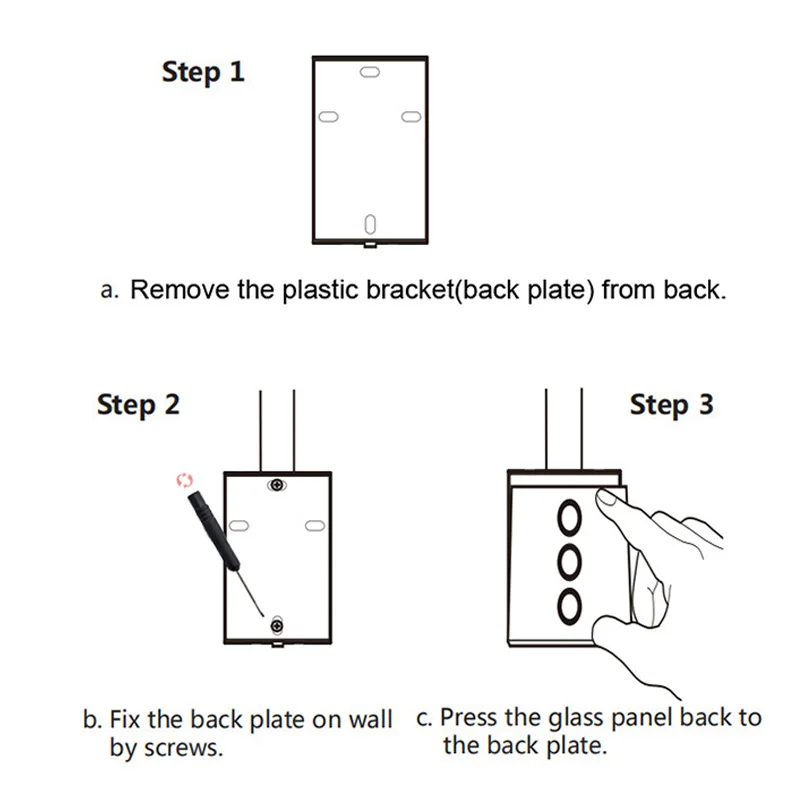 Step 1

a. Remove the plastic bracket(back plate) from back.

Step 2

b. Fix the back plate on wall by screws.

Step 3

c. Press the glass panel back to the back plate.