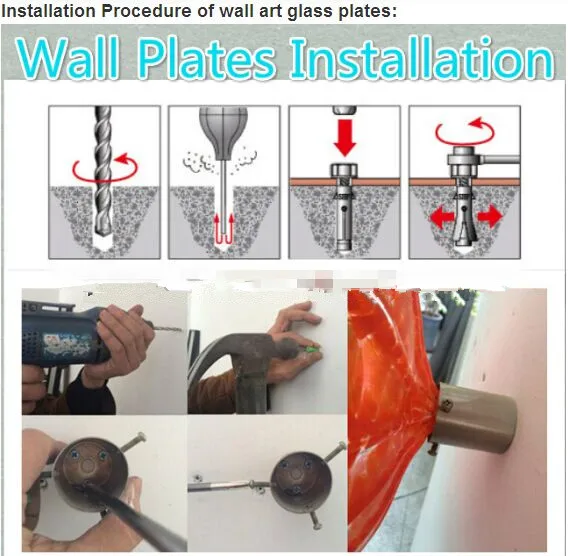 Installation Procedure of wall art glass plates:

Wall Plates Installation