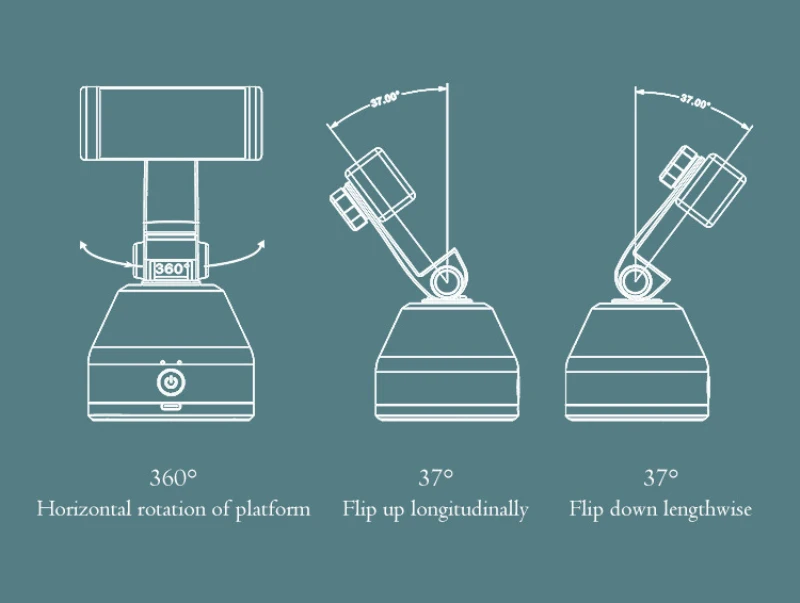 360°

37.00°

37.00°

360°
Horizontal rotation of platform

37°
Flip up longitudinally

37°
Flip down lengthwise