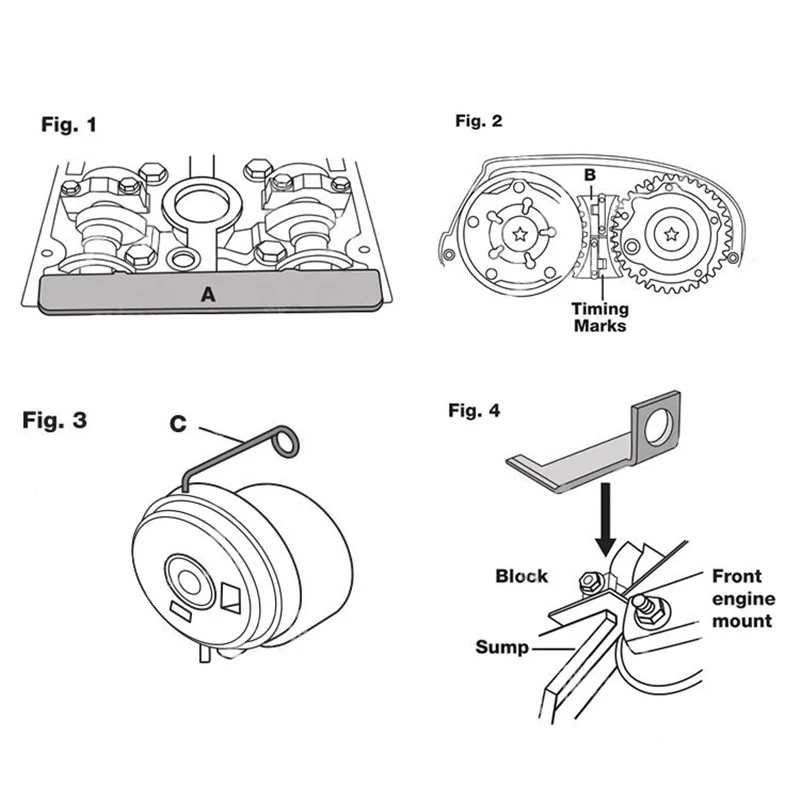 Fig. 1

A

Fig. 2

B

Timing Marks

Fig. 3

C

Fig. 4

Block

Front engine mount

Sump