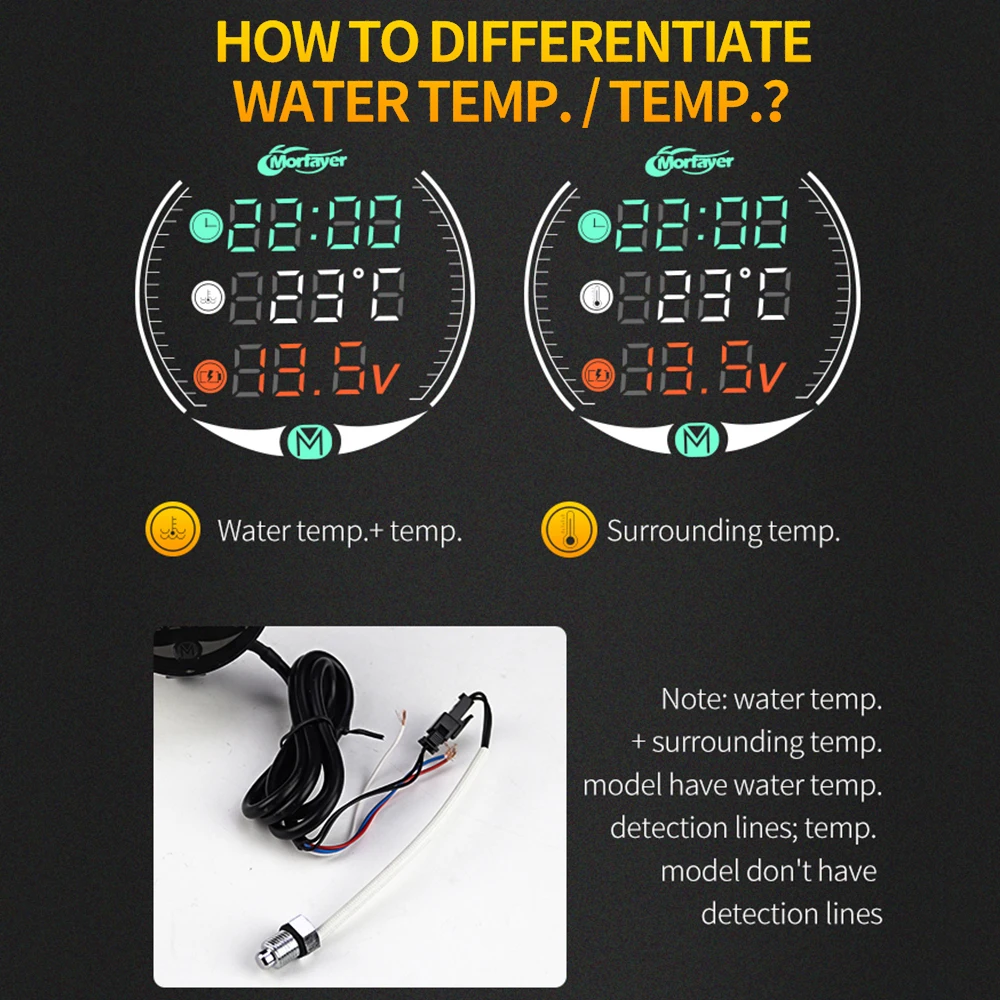 HOW TO DIFFERENTIATE WATER TEMP. / TEMP.?

Morfayer

22:00
23°C
13.5v

M

Morfayer

22:00
23°C
13.5v

M

Water temp.+ temp.

Surrounding temp.

Note: water temp. + surrounding temp. model have water temp. detection lines; temp. model don't have detection lines