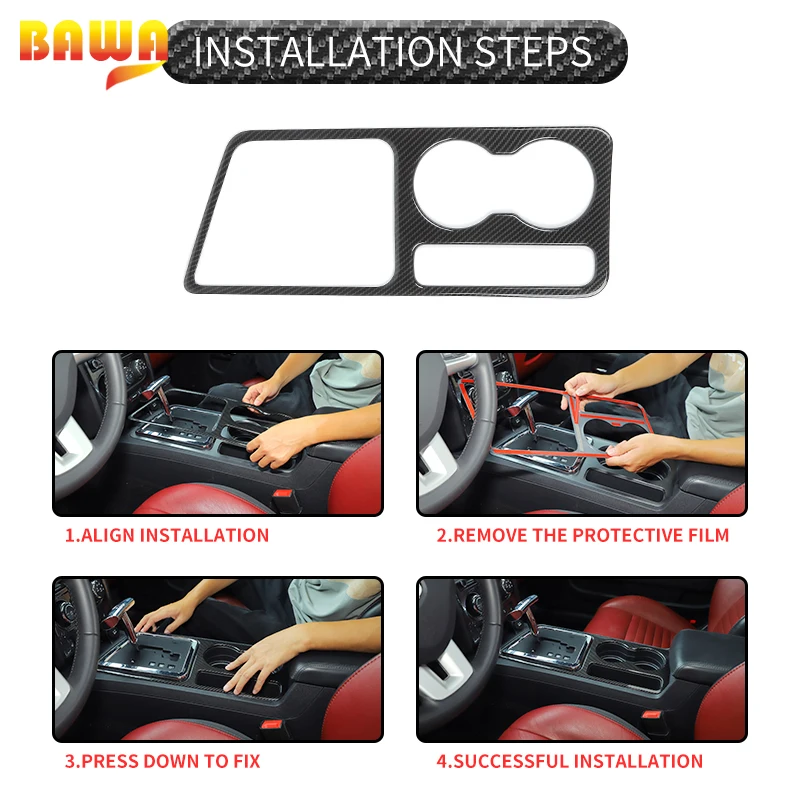 BAWA INSTALLATION STEPS

1.ALIGN INSTALLATION

2.REMOVE THE PROTECTIVE FILM

3.PRESS DOWN TO FIX

4.SUCCESSFUL INSTALLATION