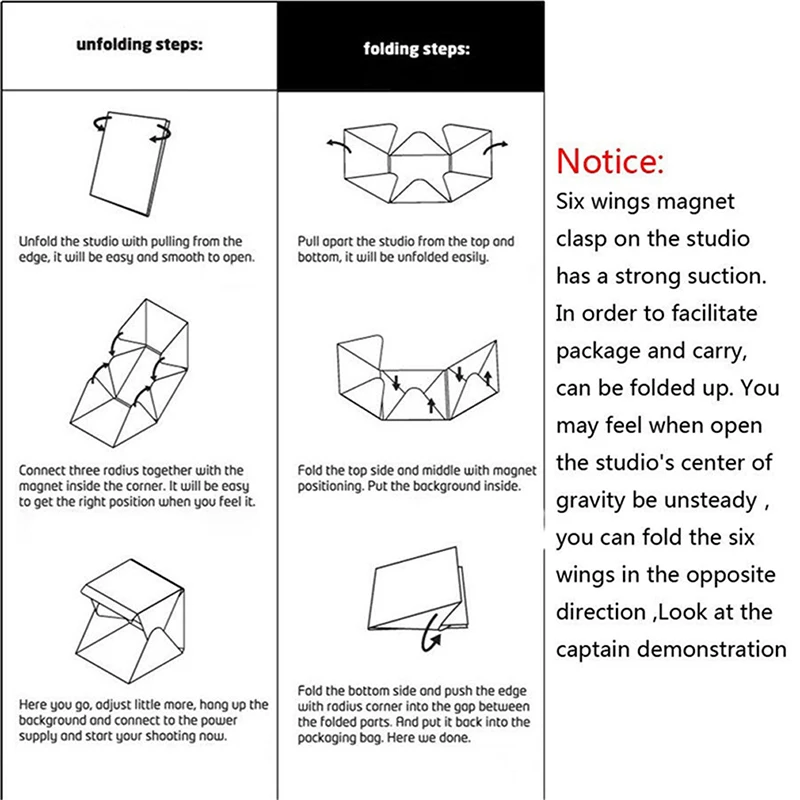 unfolding steps:

Unfold the studio with pulling from the edge, it will be easy and smooth to open.

Connect three radius together with the magnet inside the corner. It will be easy to get the right position when you feel it.

Here you go, adjust little more, hang up the background and connect to the power supply and start your shooting now.

folding steps:

Pull apart the studio from the top and bottom, it will be unfolded easily.

Fold the top side and middle with magnet positioning. Put the background inside.

Fold the bottom side and push the edge with radius corner into the gap between the folded parts. And put it back into the packaging bag. Here we done.

Notice:
Six wings magnet clasp on the studio has a strong suction. In order to facilitate package and carry, can be folded up. You may feel when open the studio's center of gravity be unsteady , you can fold the six wings in the opposite direction ,Look at the captain demonstration