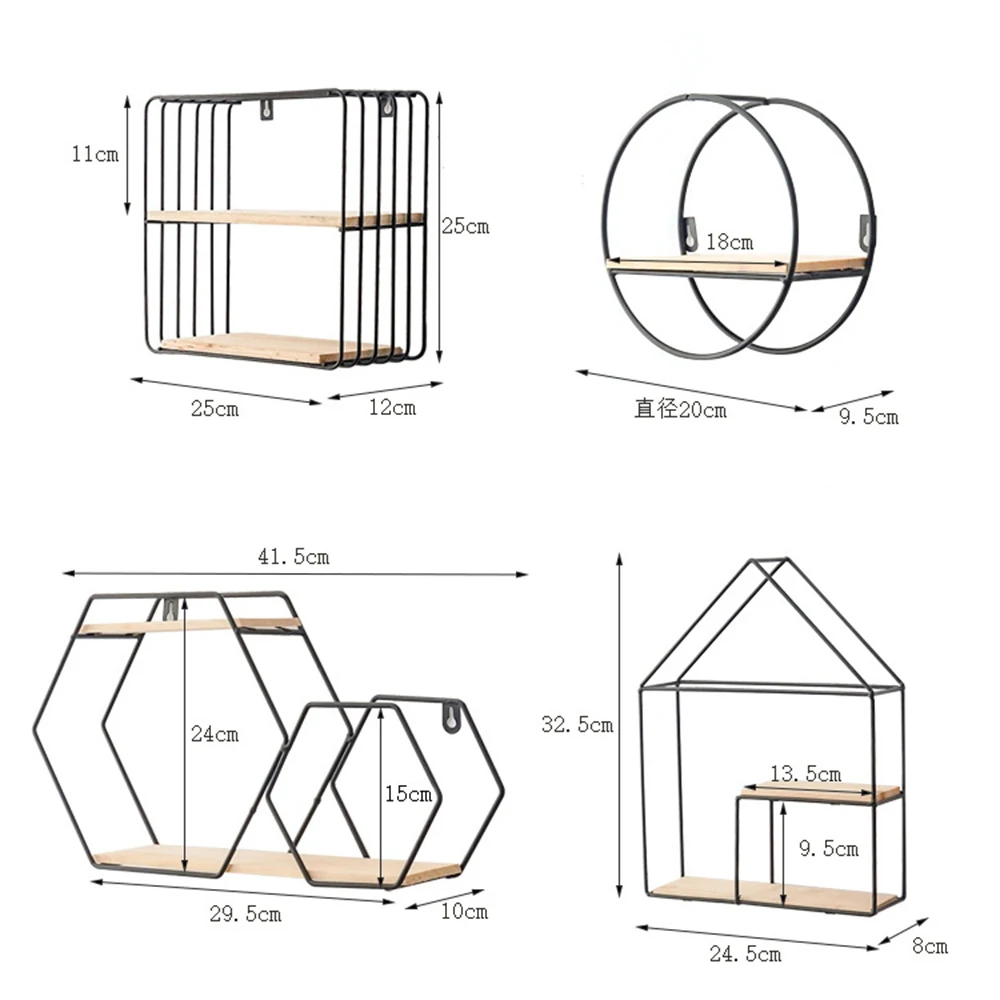 11cm
25cm
25cm
12cm

18cm
直径20cm
9.5cm

41.5cm
24cm
15cm
29.5cm
10cm

32.5cm
13.5cm
9.5cm
24.5cm
8cm