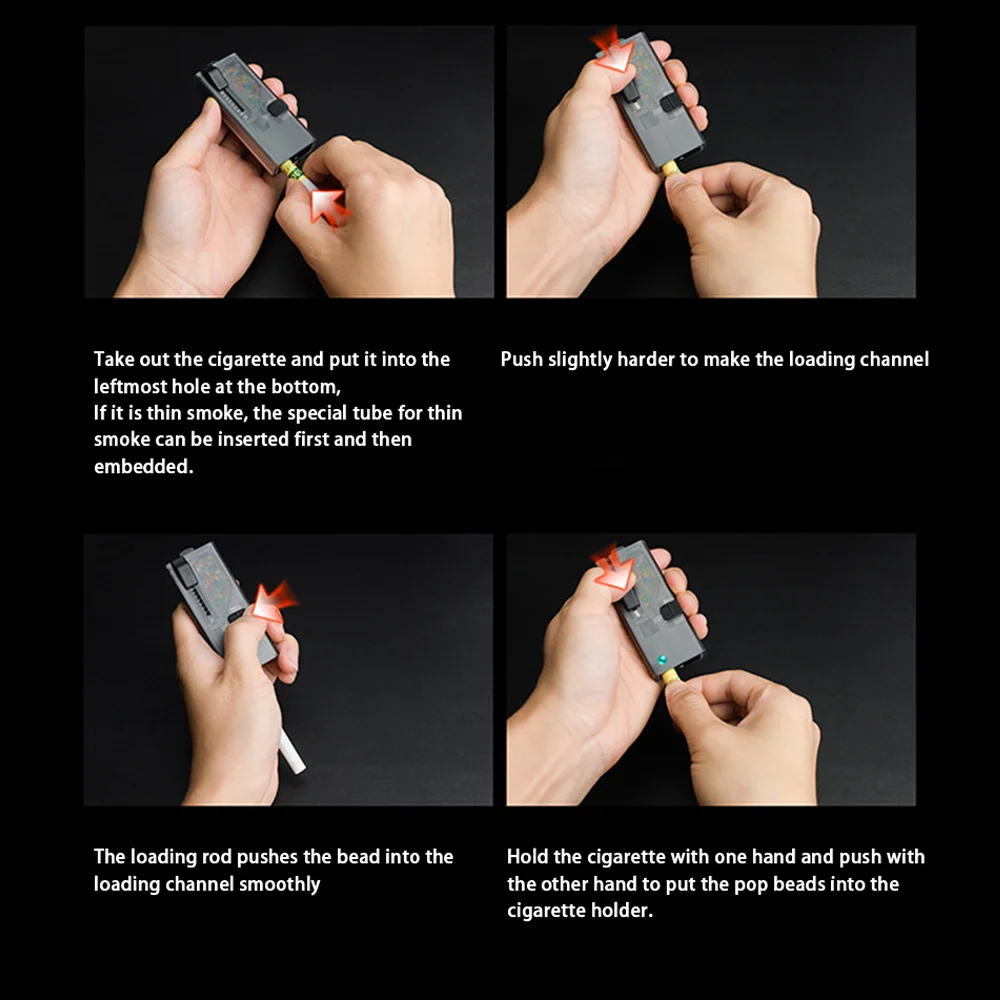 Take out the cigarette and put it into the leftmost hole at the bottom,
If it is thin smoke, the special tube for thin smoke can be inserted first and then embedded.

Push slightly harder to make the loading channel

The loading rod pushes the bead into the loading channel smoothly

Hold the cigarette with one hand and push with the other hand to put the pop beads into the cigarette holder.