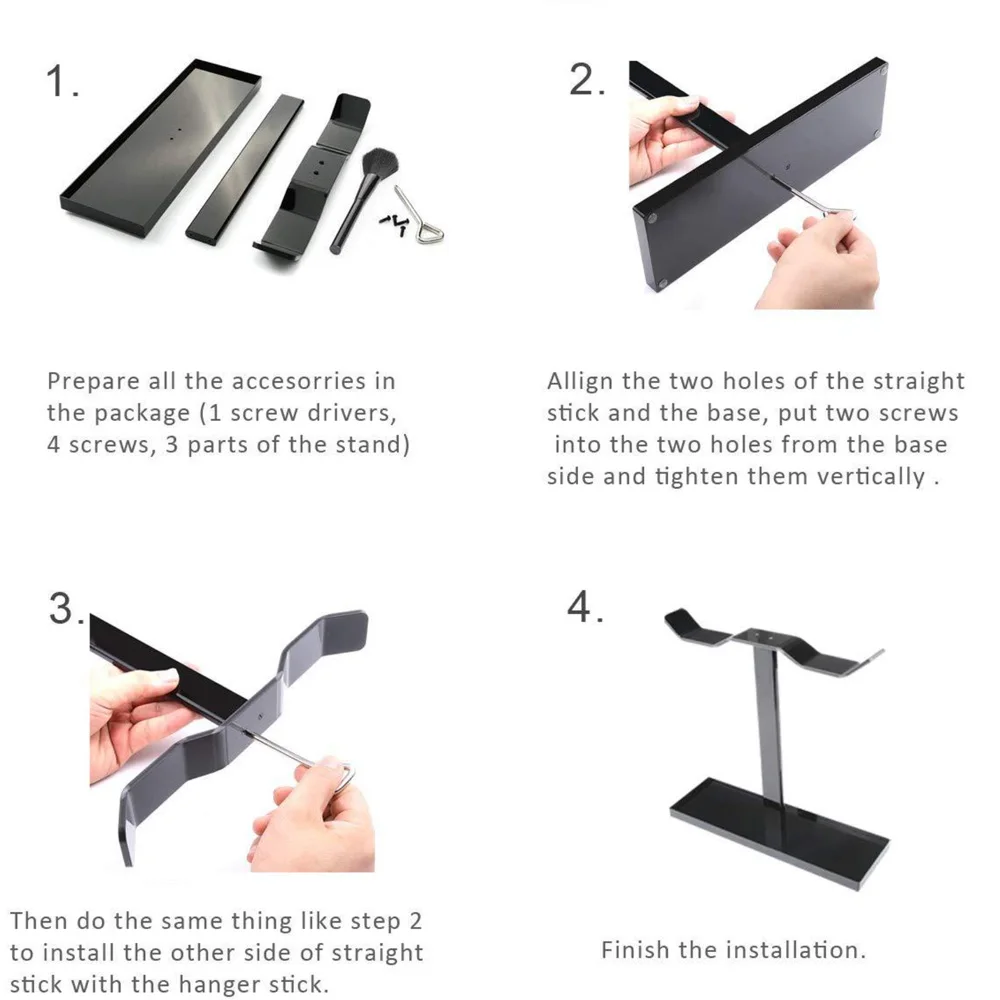 1.

Prepare all the accesorries in the package (1 screw drivers, 4 screws, 3 parts of the stand)

2.

Allign the two holes of the straight stick and the base, put two screws into the two holes from the base side and tighten them vertically .

3.

Then do the same thing like step 2 to install the other side of straight stick with the hanger stick.

4.

Finish the installation.