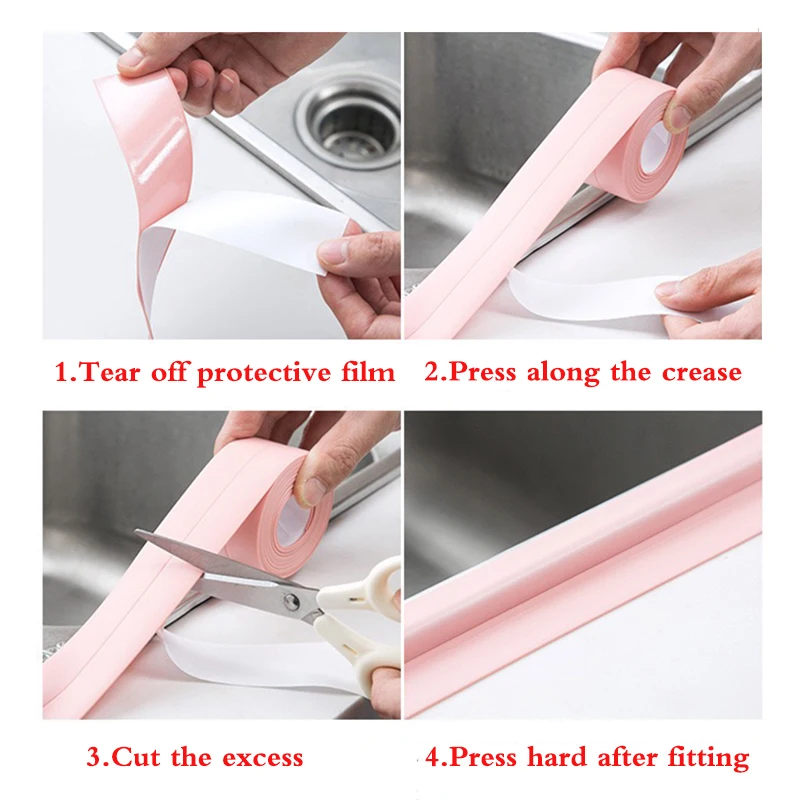 1.Tear off protective film

2.Press along the crease

3.Cut the excess

4.Press hard after fitting