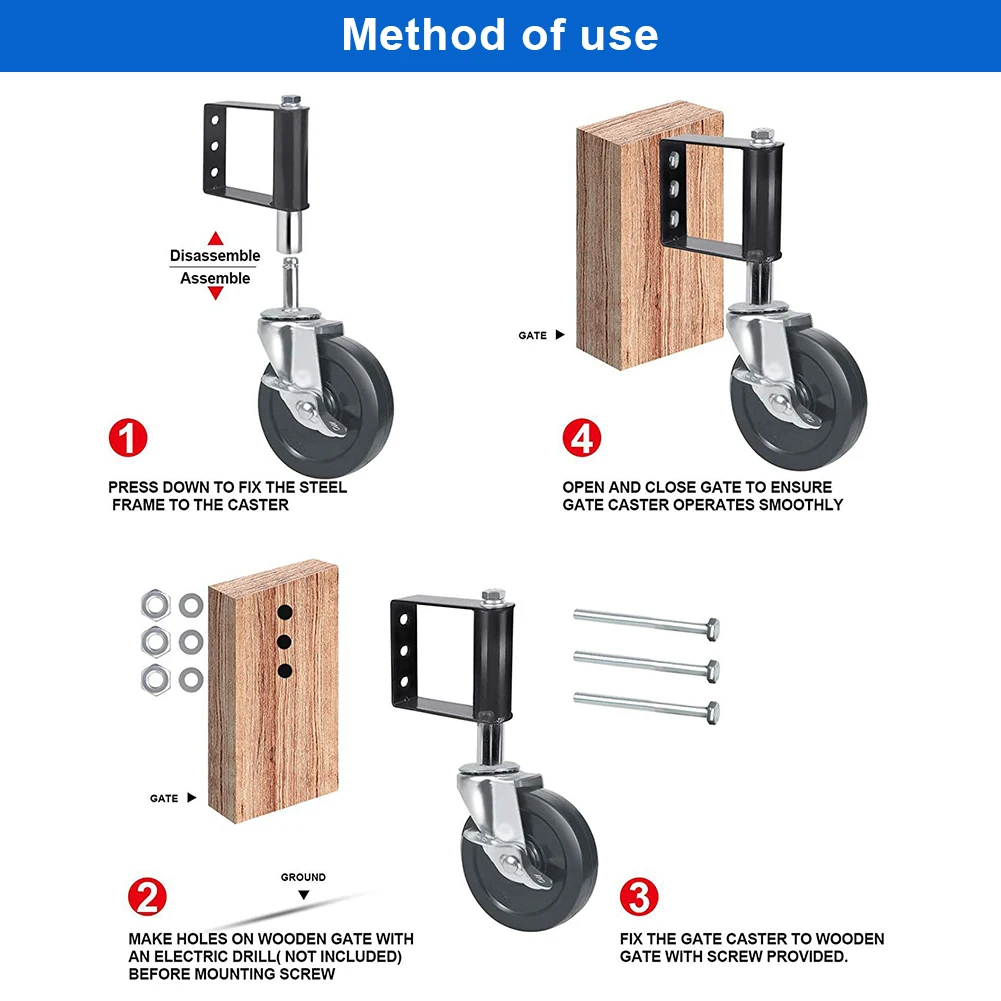 Method of use

Disassemble
Assemble

1

PRESS DOWN TO FIX THE STEEL FRAME TO THE CASTER

GATE

4

OPEN AND CLOSE GATE TO ENSURE GATE CASTER OPERATES SMOOTHLY

GATE

GROUND

2

MAKE HOLES ON WOODEN GATE WITH AN ELECTRIC DRILL( NOT INCLUDED) BEFORE MOUNTING SCREW

3

FIX THE GATE CASTER TO WOODEN GATE WITH SCREW PROVIDED.