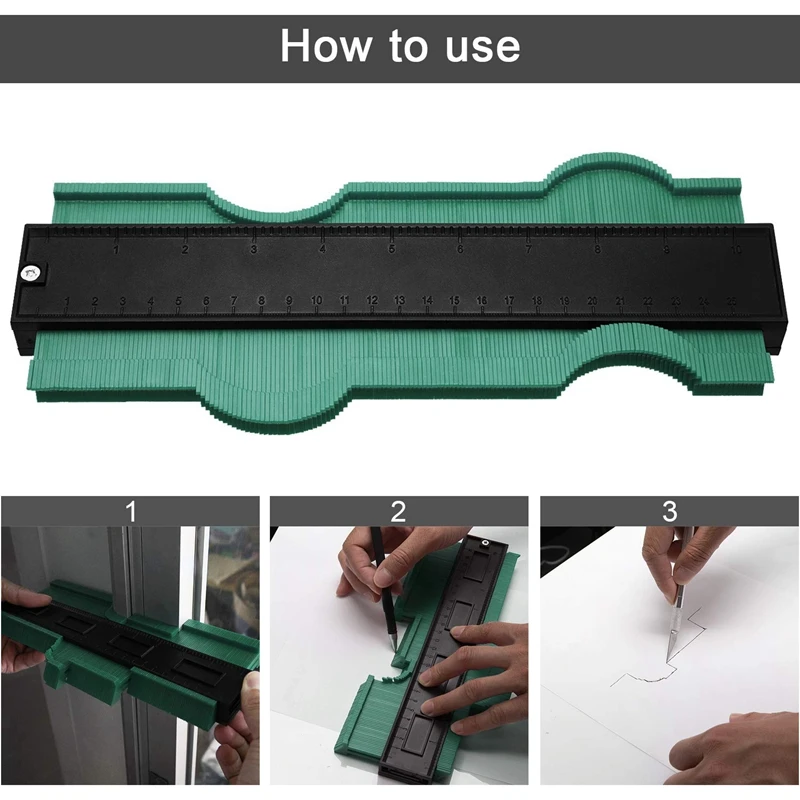 How to use

1 2 3 4 5 6 7 8 9 10

1 2 3 4 5 6 7 8 9 10 11 12 13 14 15 16 17 18 19 20 21 22 23 24 25

1

2

3