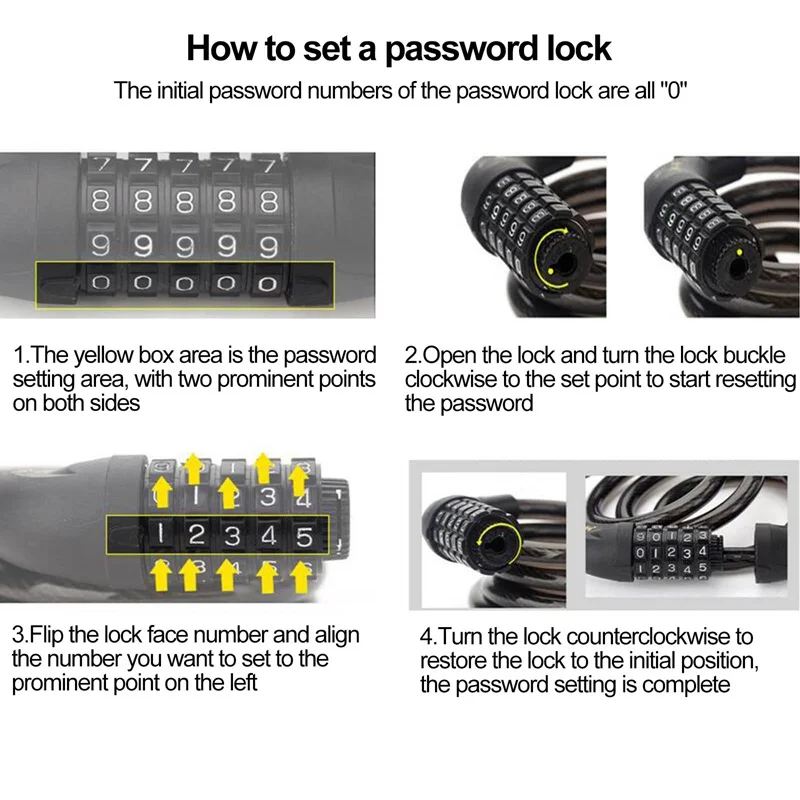 How to set a password lock

The initial password numbers of the password lock are all "0"

7 7 7 7 7
8 8 8 8 8
9 9 9 9 9
0 0 0 0 0

1.The yellow box area is the password setting area, with two prominent points on both sides

2.Open the lock and turn the lock buckle clockwise to the set point to start resetting the password

1 2 3 4
1 2 3 4 5

3.Flip the lock face number and align the number you want to set to the prominent point on the left

9 0 1 2 3
0 1 2 3 4
1 2 3 4 5

4.Turn the lock counterclockwise to restore the lock to the initial position, the password setting is complete