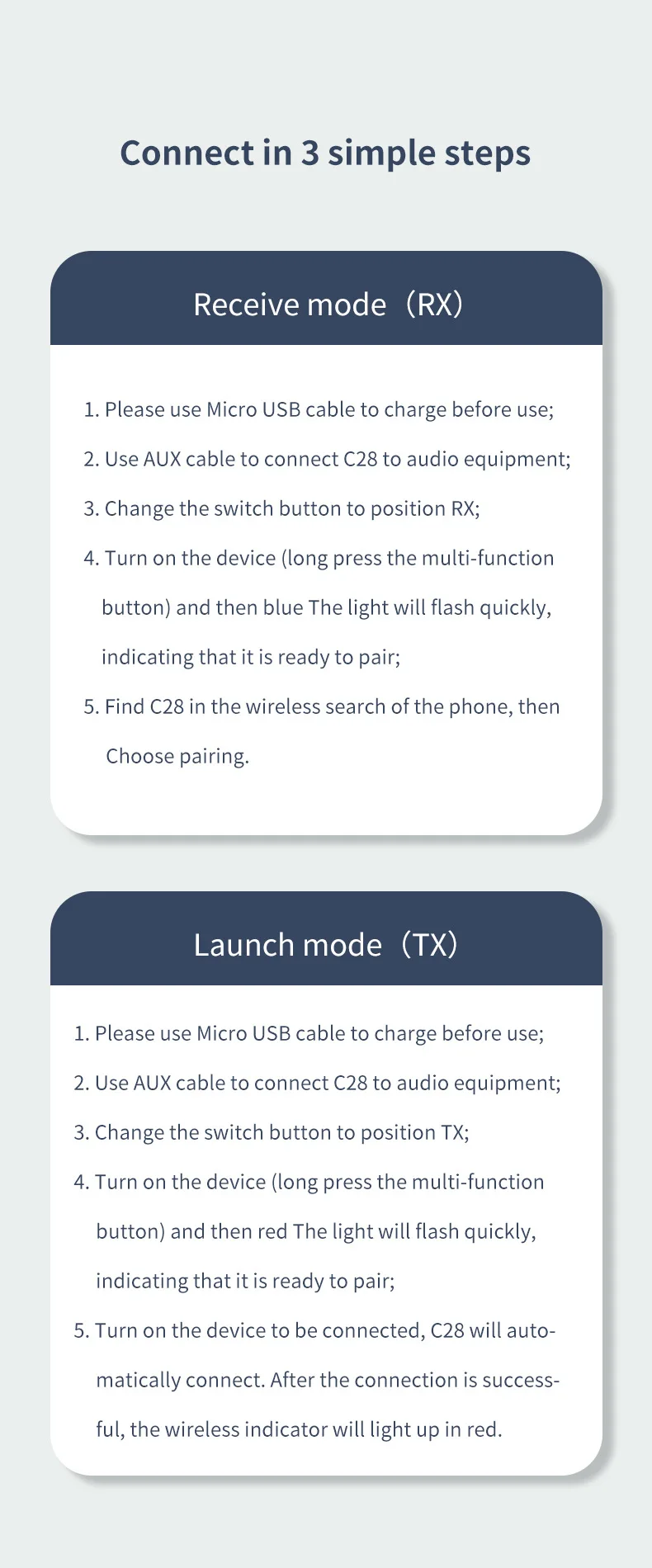 Connect in 3 simple steps

Receive mode（RX)

1. Please use Micro USB cable to charge before use;
2. Use AUX cable to connect C28 to audio equipment;
3. Change the switch button to position RX;
4. Turn on the device (long press the multi-function button) and then blue The light will flash quickly, indicating that it is ready to pair;
5. Find C28 in the wireless search of the phone, then Choose pairing.

Launch mode（TX)

1. Please use Micro USB cable to charge before use;
2. Use AUX cable to connect C28 to audio equipment;
3. Change the switch button to position TX;
4. Turn on the device (long press the multi-function button) and then red The light will flash quickly, indicating that it is ready to pair;
5. Turn on the device to be connected, C28 will automatically connect. After the connection is successful, the wireless indicator will light up in red.