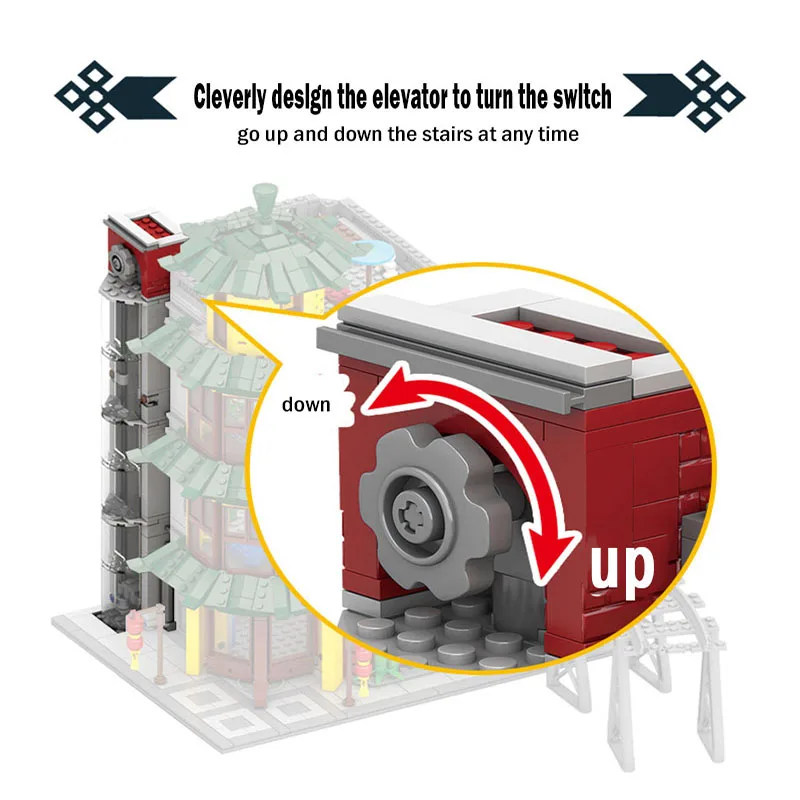 Cleverly design the elevator to turn the switch
go up and down the stairs at any time

down

up