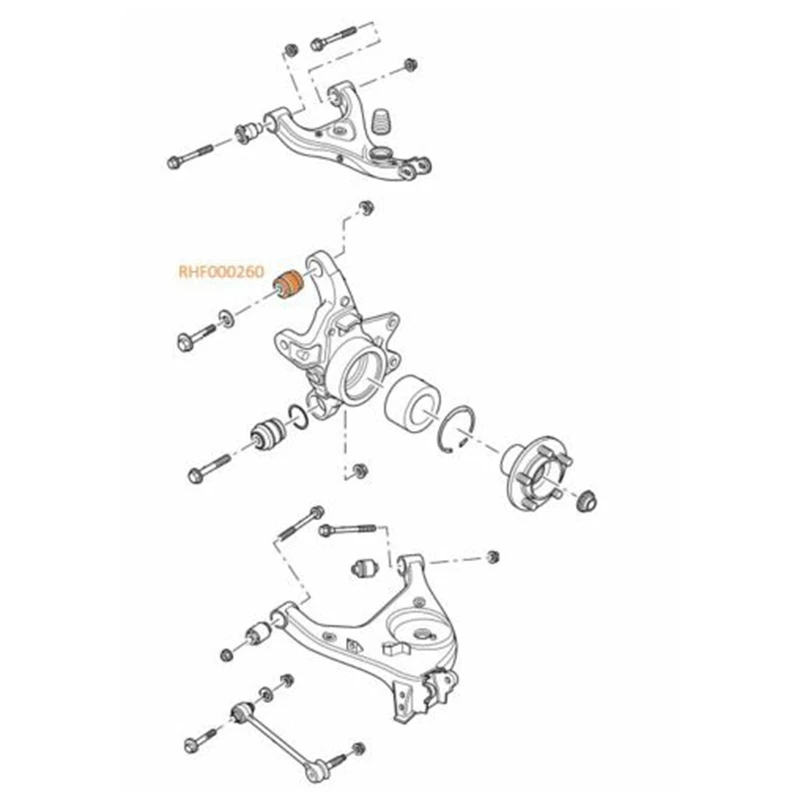 RHF000260