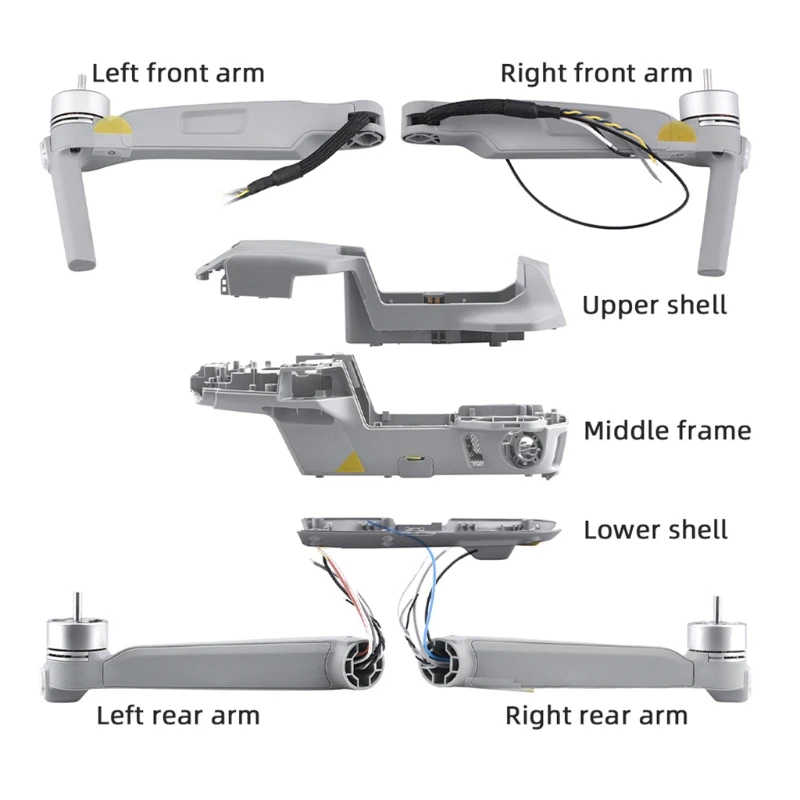 Left front arm

Right front arm

Upper shell

Middle frame

Lower shell

Left rear arm

Right rear arm