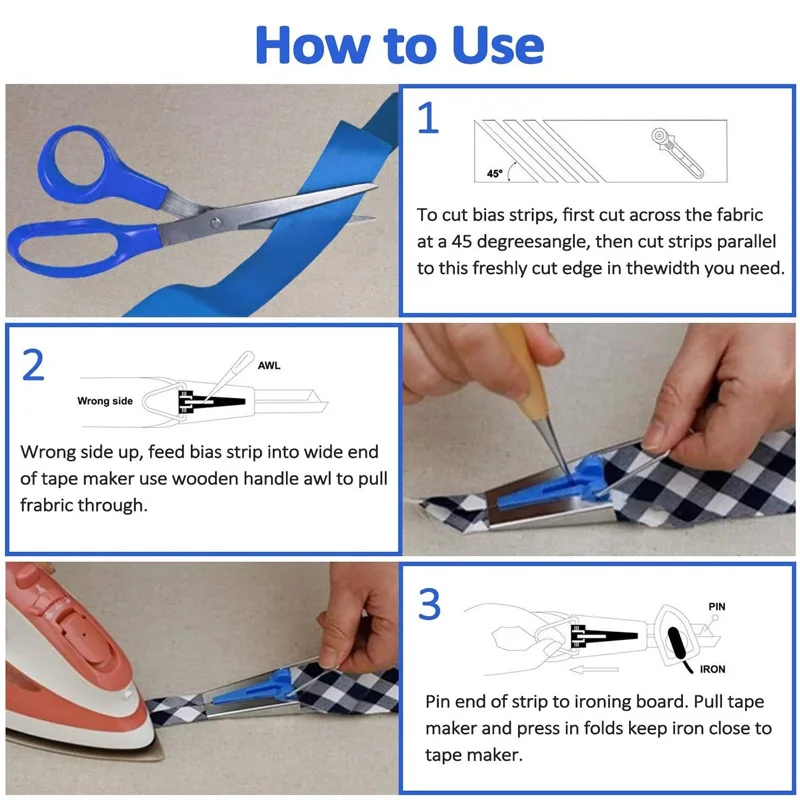 How to Use

1

45°

To cut bias strips, first cut across the fabric at a 45 degreesangle, then cut strips parallel to this freshly cut edge in thewidth you need.

2

AWL

Wrong side

Wrong side up, feed bias strip into wide end of tape maker use wooden handle awl to pull frabric through.

3

PIN

IRON

Pin end of strip to ironing board. Pull tape maker and press in folds keep iron close to tape maker.