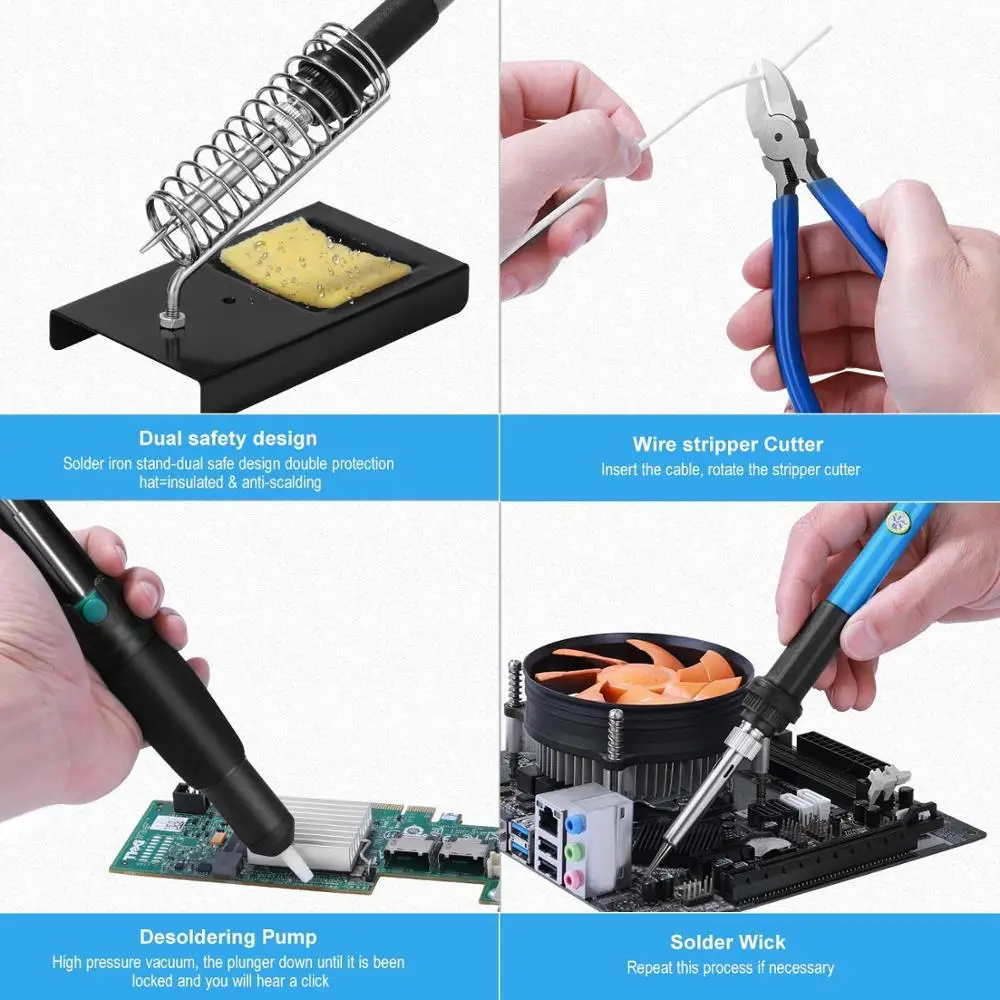 Dual safety design
Solder iron stand-dual safe design double protection hat=insulated & anti-scalding

Wire stripper Cutter
Insert the cable, rotate the stripper cutter

Desoldering Pump
High pressure vacuum, the plunger down until it is been locked and you will hear a click

Solder Wick
Repeat this process if necessary