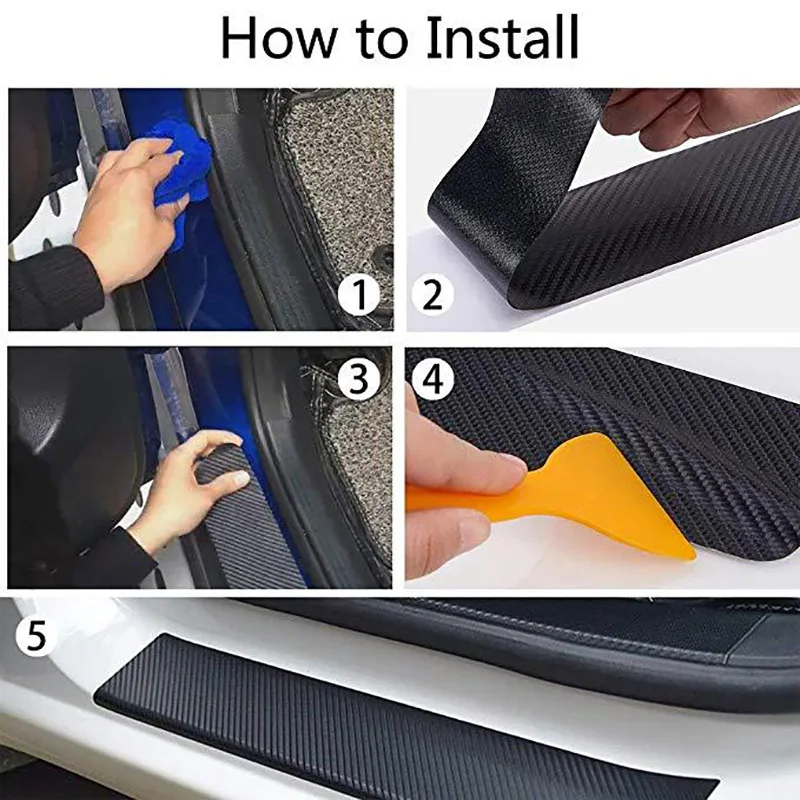 How to Install

1

2

3

4

5