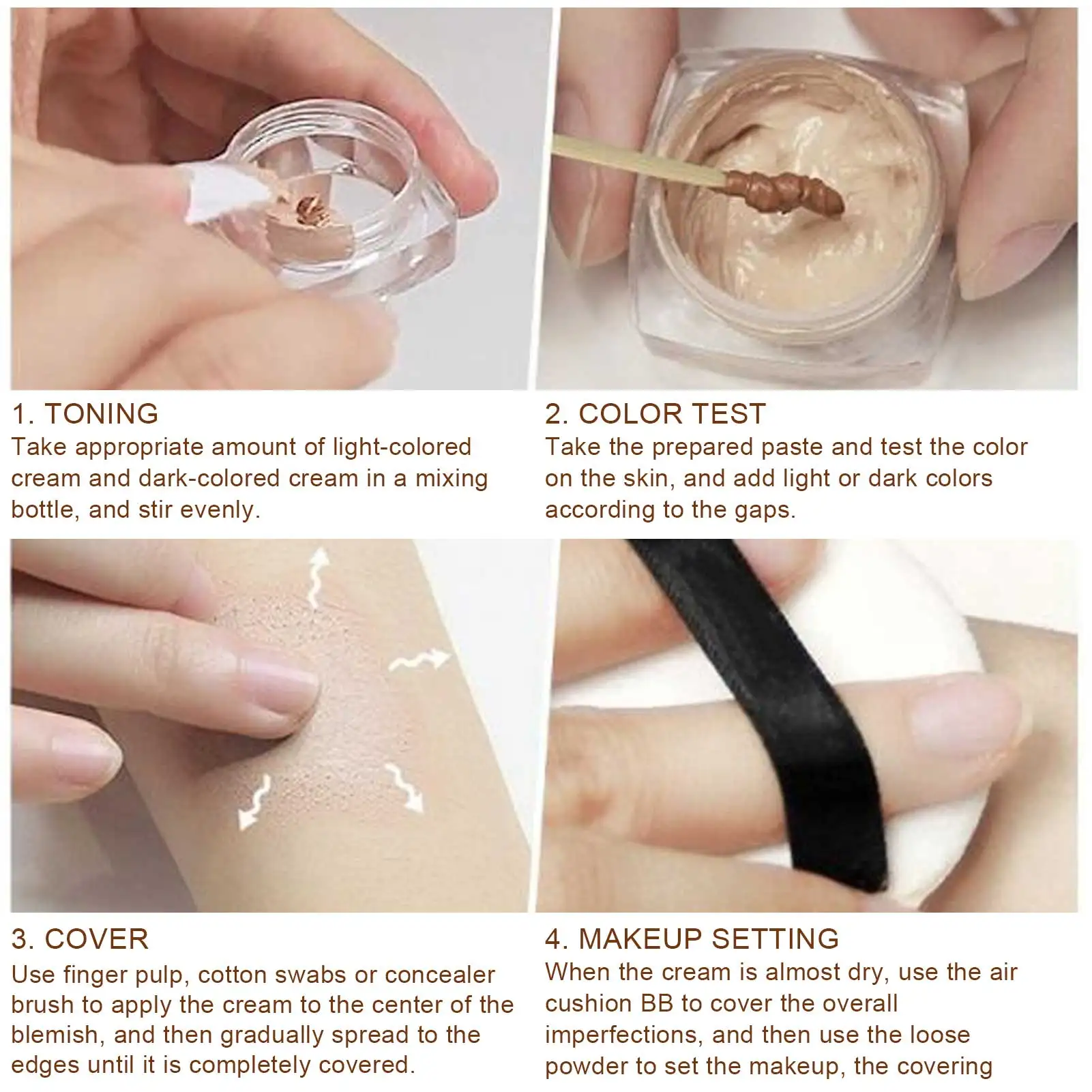 1. TONING
Take appropriate amount of light-colored cream and dark-colored cream in a mixing bottle, and stir evenly.

2. COLOR TEST
Take the prepared paste and test the color on the skin, and add light or dark colors according to the gaps.

3. COVER
Use finger pulp, cotton swabs or concealer brush to apply the cream to the center of the blemish, and then gradually spread to the edges until it is completely covered.

4. MAKEUP SETTING
When the cream is almost dry, use the air cushion BB to cover the overall imperfections, and then use the loose powder to set the makeup, the covering