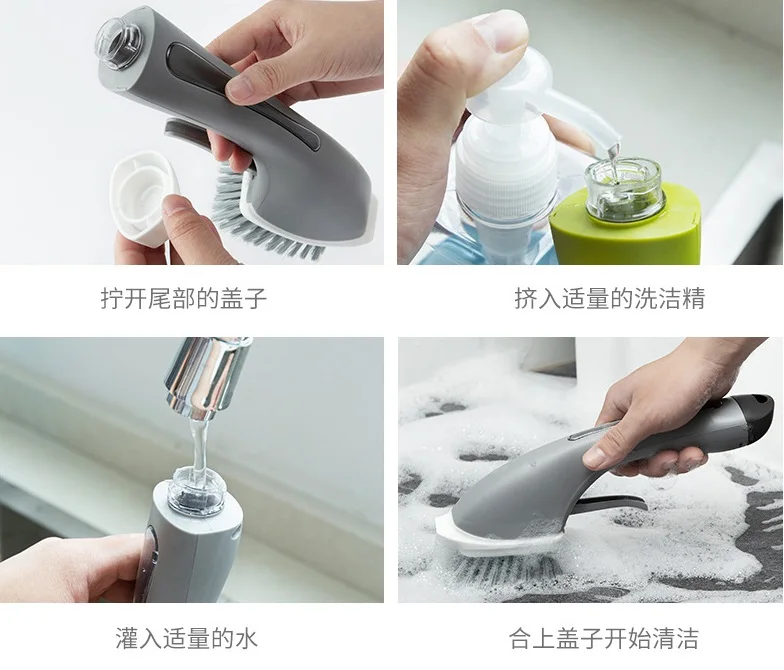 拧开尾部的盖子

挤入适量的洗洁精

灌入适量的水

合上盖子开始清洁