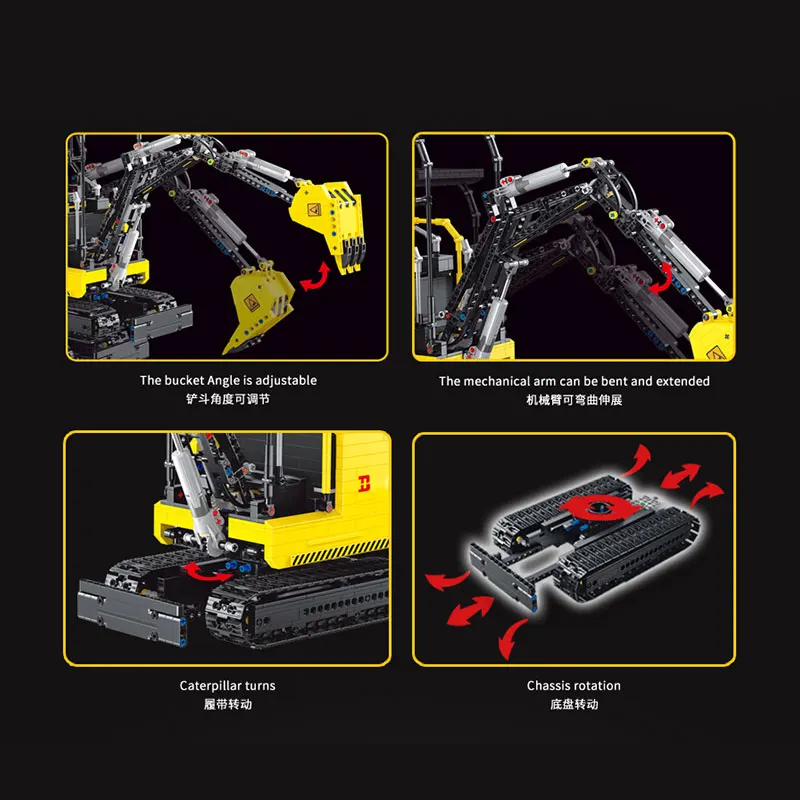 The bucket Angle is adjustable
铲斗角度可调节

The mechanical arm can be bent and extended
机械臂可弯曲伸展

Caterpillar turns
履带转动

Chassis rotation
底盘转动