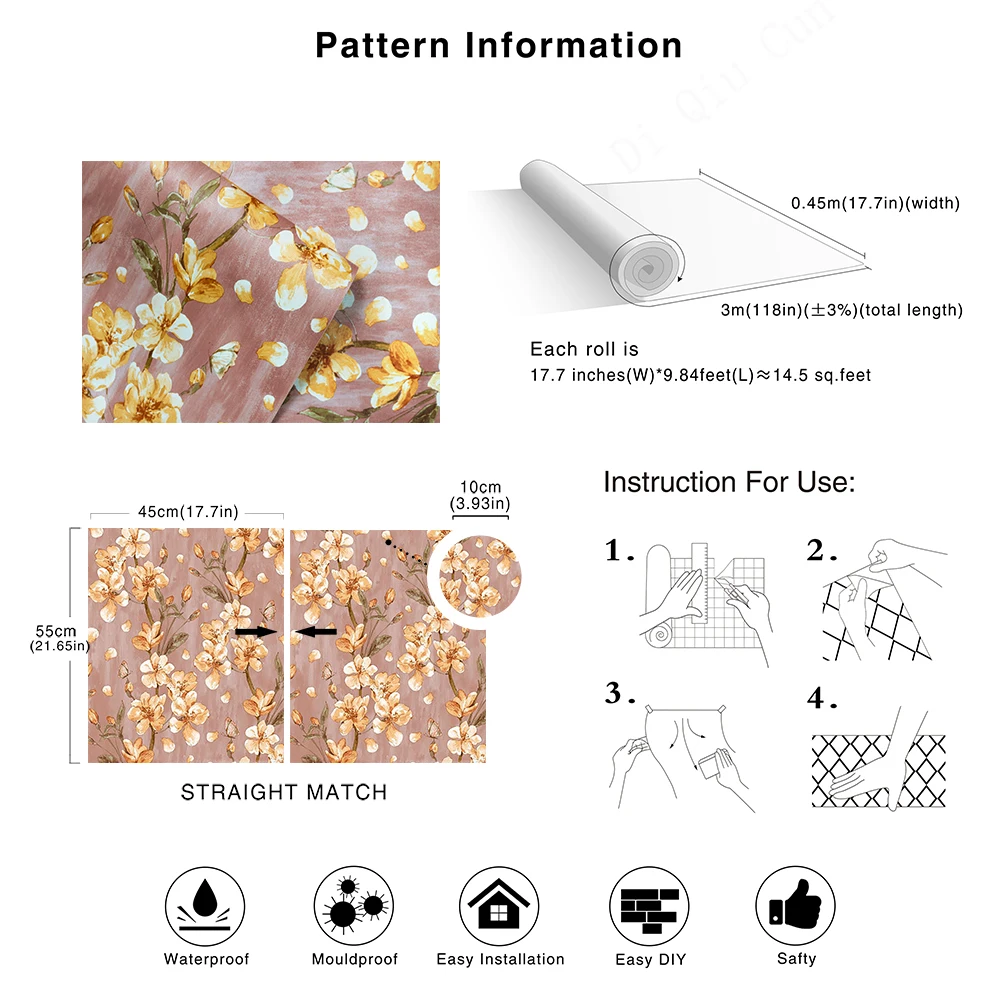 Pattern Information

Di Qiu Cun

0.45m(17.7in)(width)

3m(118in)(±3%)(total length)

Each roll is
17.7 inches(W)*9.84feet(L)≈14.5 sq.feet

45cm(17.7in)

10cm
(3.93in)

55cm
(21.65in)

STRAIGHT MATCH

Instruction For Use:

1.

2.

3.

4.

Waterproof

Mouldproof

Easy Installation

Easy DIY

Safty