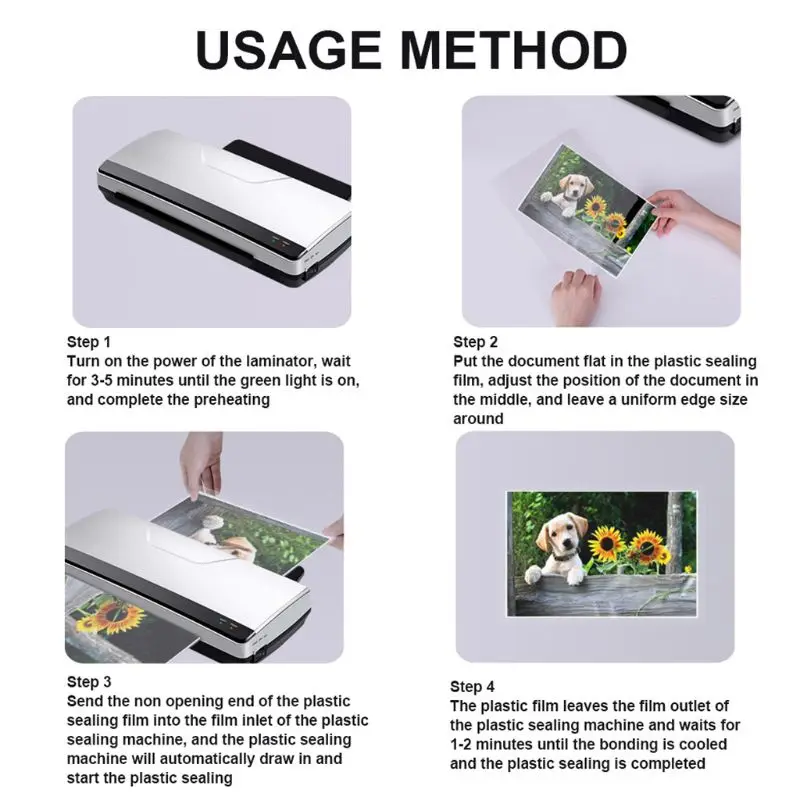 USAGE METHOD

Step 1
Turn on the power of the laminator, wait for 3-5 minutes until the green light is on, and complete the preheating

Step 2
Put the document flat in the plastic sealing film, adjust the position of the document in the middle, and leave a uniform edge size around

Step 3
Send the non opening end of the plastic sealing film into the film inlet of the plastic sealing machine, and the plastic sealing machine will automatically draw in and start the plastic sealing

Step 4
The plastic film leaves the film outlet of the plastic sealing machine and waits for 1-2 minutes until the bonding is cooled and the plastic sealing is completed