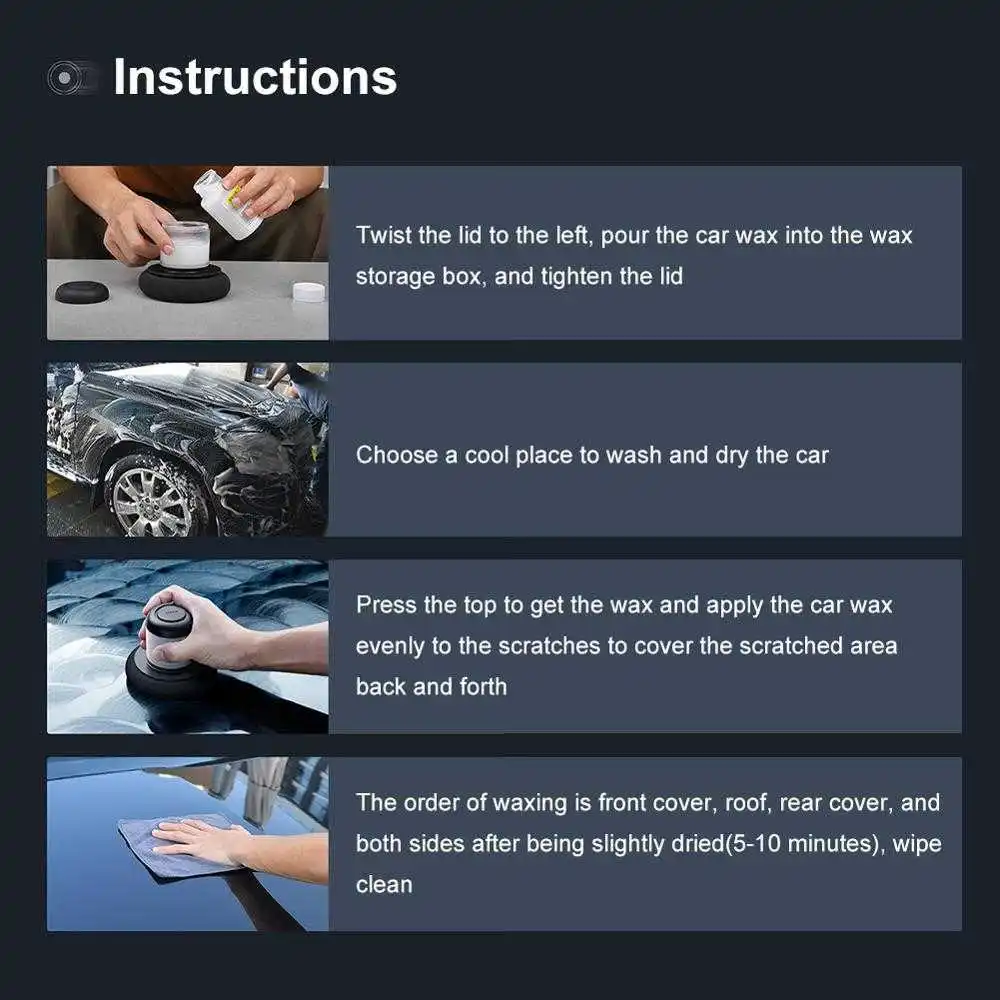 Instructions

Twist the lid to the left, pour the car wax into the wax storage box, and tighten the lid

Choose a cool place to wash and dry the car

Press the top to get the wax and apply the car wax evenly to the scratches to cover the scratched area back and forth

The order of waxing is front cover, roof, rear cover, and both sides after being slightly dried(5-10 minutes), wipe clean