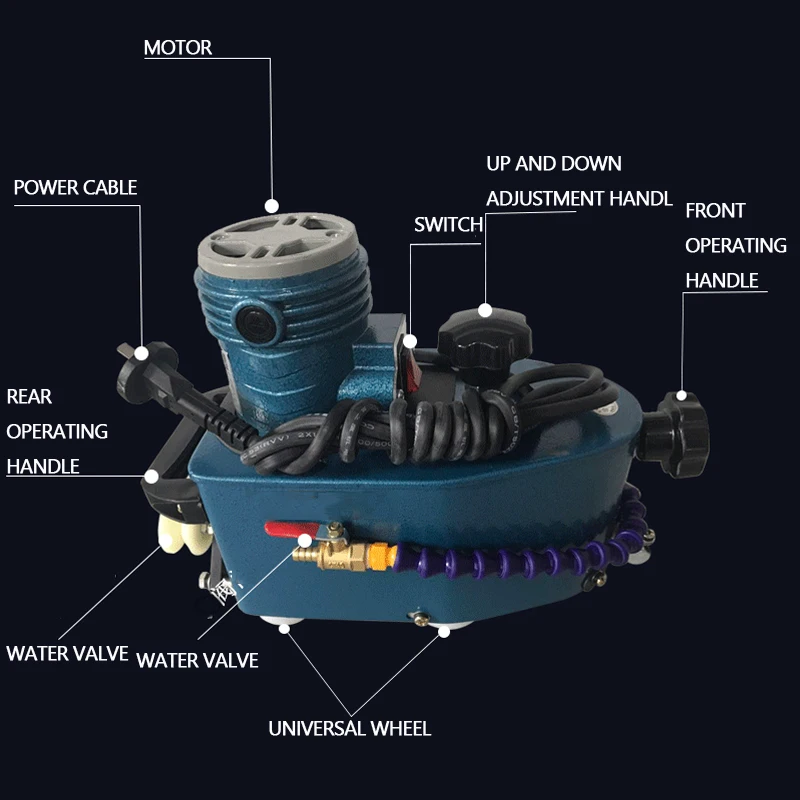 MOTOR

POWER CABLE

UP AND DOWN ADJUSTMENT HANDL

SWITCH

FRONT OPERATING HANDLE

REAR OPERATING HANDLE

WATER VALVE

WATER VALVE

UNIVERSAL WHEEL